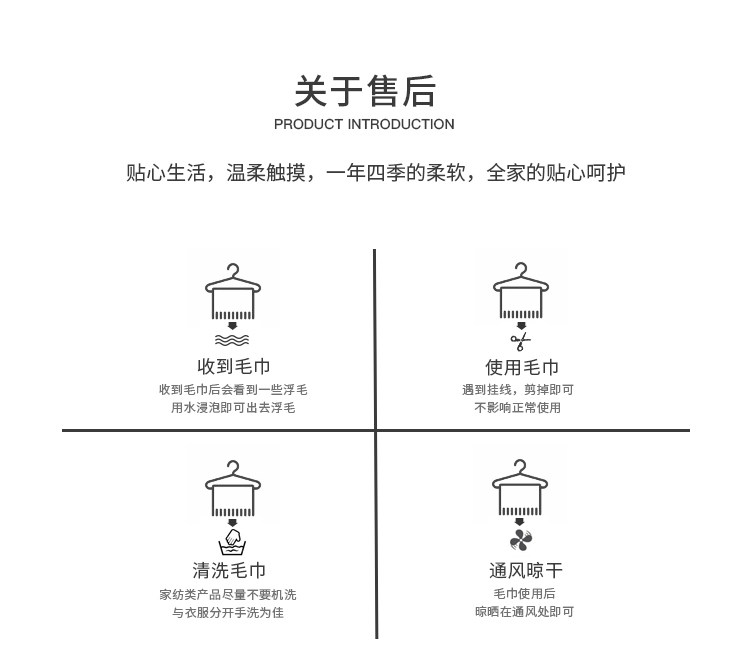 关于售后
PRODUCT INTRODUCTION

贴心生活，温柔触摸，一年四季的柔软，全家的贴心呵护

收到毛巾
收到毛巾后会看到一些浮毛
用水浸泡即可出去浮毛

使用毛巾
遇到挂线，剪掉即可
不影响正常使用

清洗毛巾
家纺类产品尽量不要机洗
与衣服分开手洗为佳

通风晾干
毛巾使用后
晾晒在通风处即可