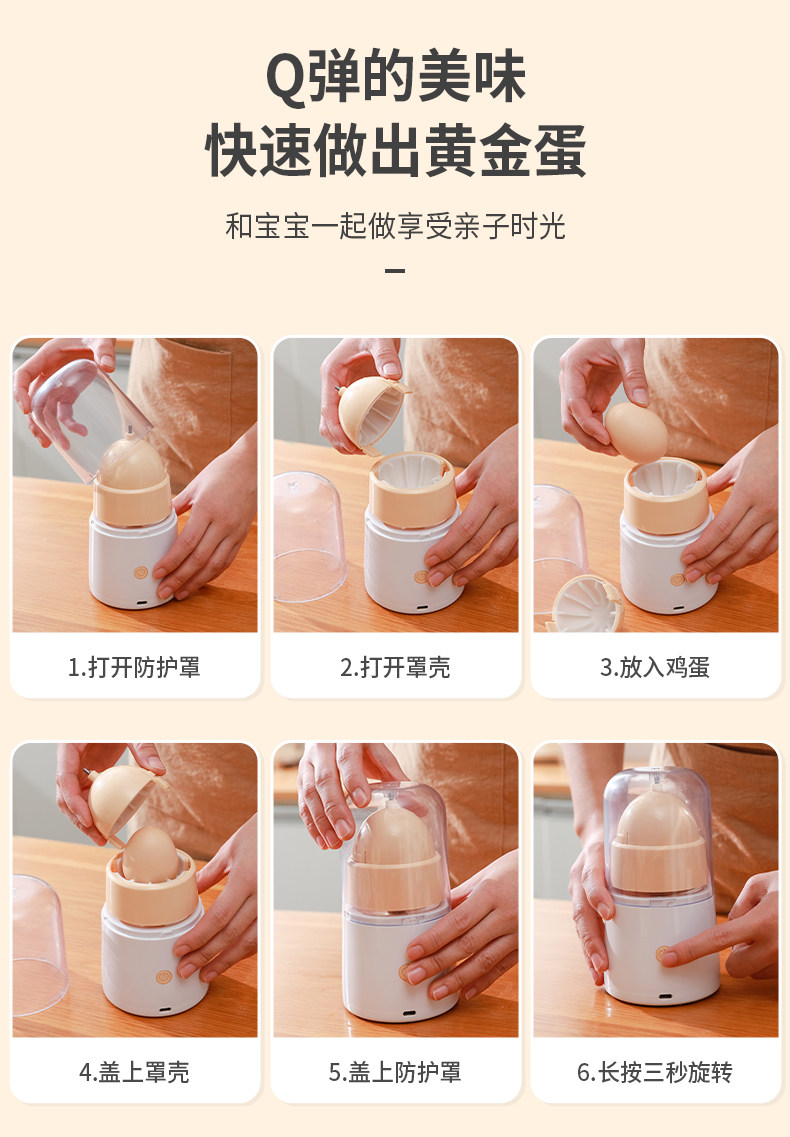 Q弹的美味
快速做出黄金蛋

和宝宝一起做享受亲子时光

1.打开防护罩

2.打开罩壳

3.放入鸡蛋

4.盖上罩壳

5.盖上防护罩

6.长按三秒旋转