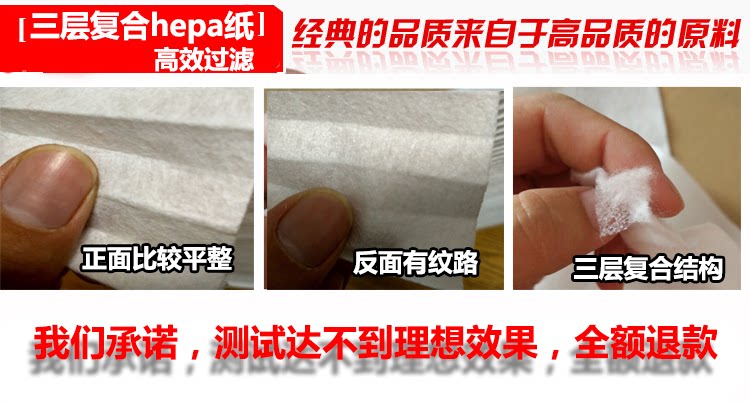 [三层复合hepa纸]
高效过滤

经典的品质来自于高品质的原料

正面比较平整

反面有纹路

三层复合结构

我们承诺，测试达不到理想效果，全额退款