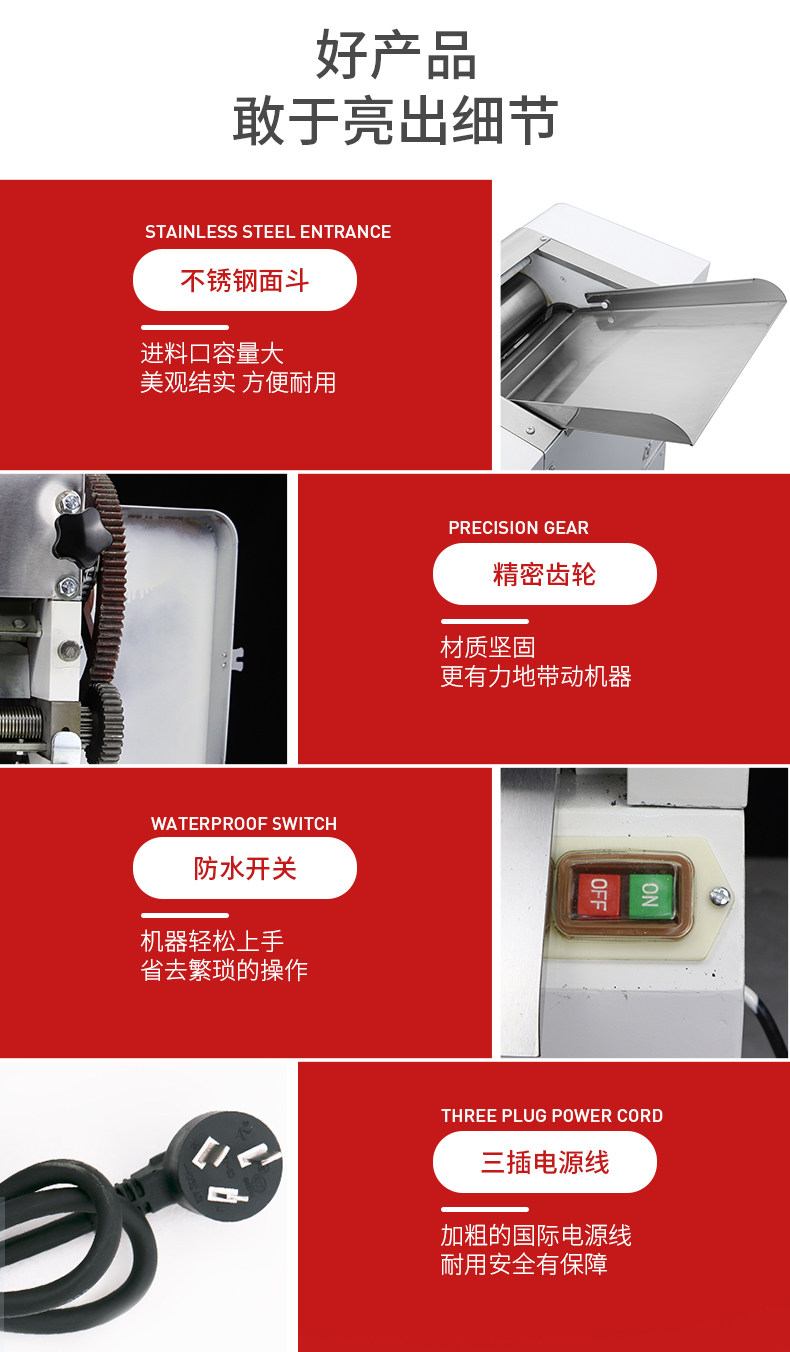 好产品
敢于亮出细节

STAINLESS STEEL ENTRANCE
不锈钢面斗
进料口容量大
美观结实 方便耐用

PRECISION GEAR
精密齿轮
材质坚固
更有力地带动机器

WATERPROOF SWITCH
防水开关
机器轻松上手
省去繁琐的操作

OFF ON

THREE PLUG POWER CORD
三插电源线
加粗的国际电源线
耐用安全有保障