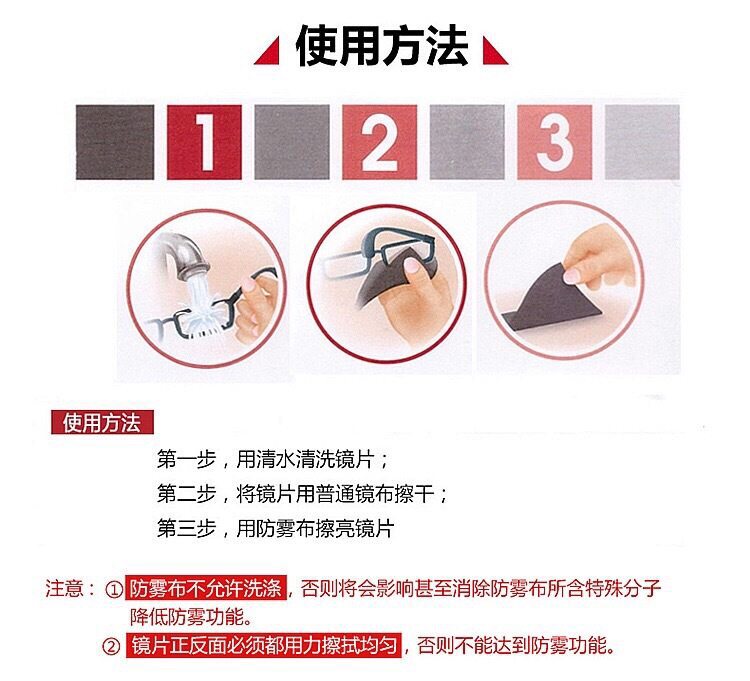 使用方法

1 2 3

使用方法

第一步，用清水清洗镜片；
第二步，将镜片用普通镜布擦干；
第三步，用防雾布擦亮镜片

注意：① 防雾布不允许洗涤，否则将会影响甚至消除防雾布所含特殊分子降低防雾功能。
② 镜片正反面必须都用力擦拭均匀，否则不能达到防雾功能。