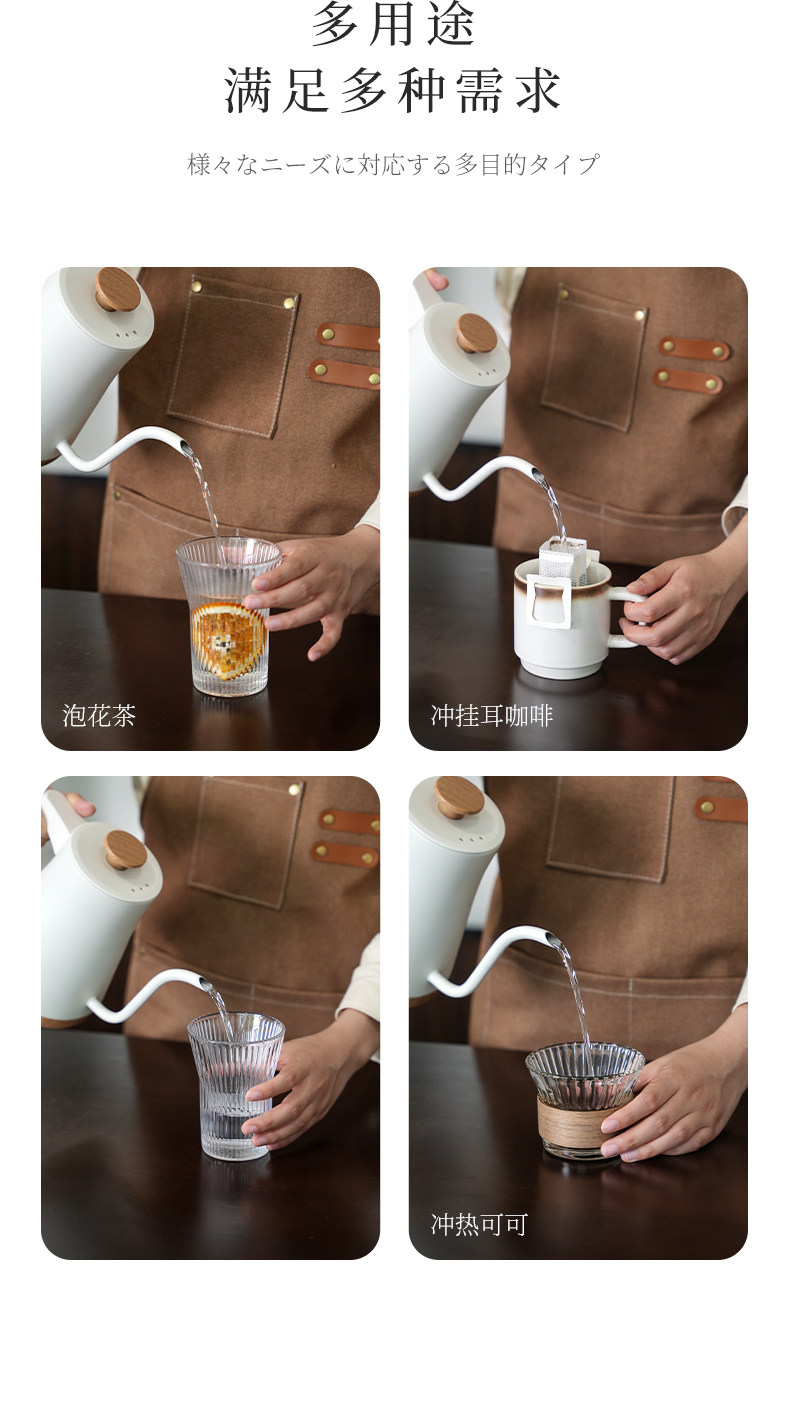 多用途
满足多种需求

様々なニーズに対応する多目的タイプ

泡花茶

冲挂耳咖啡

冲热可可