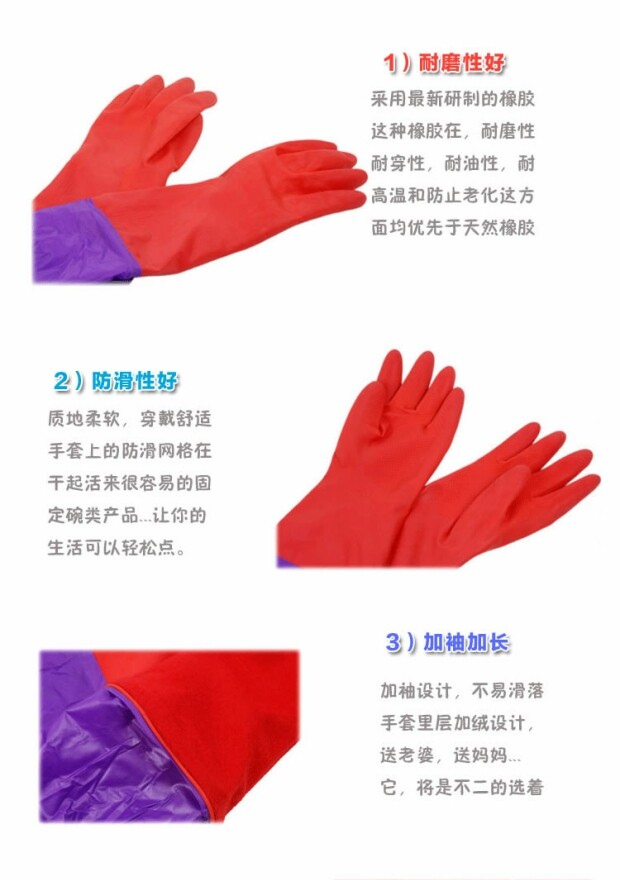 1）耐磨性好

采用最新研制的橡胶这种橡胶在，耐磨性耐穿性，耐油性，耐高温和防止老化这方面均优先于天然橡胶

2）防滑性好

质地柔软，穿戴舒适手套上的防滑网格在干起活来很容易的固定碗类产品...让你的生活可以轻松点。

3）加袖加长

加袖设计，不易滑落手套里层加绒设计，送老婆，送妈妈...它，将是不二的选着