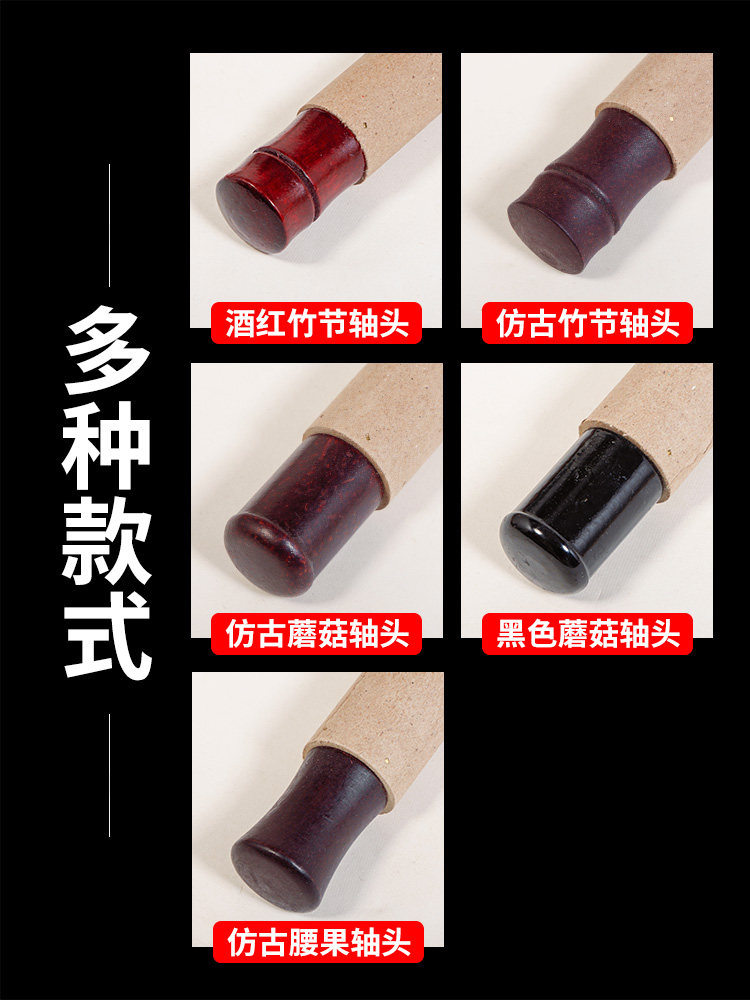 多种款式

酒红竹节轴头

仿古竹节轴头

仿古蘑菇轴头

黑色蘑菇轴头

仿古腰果轴头