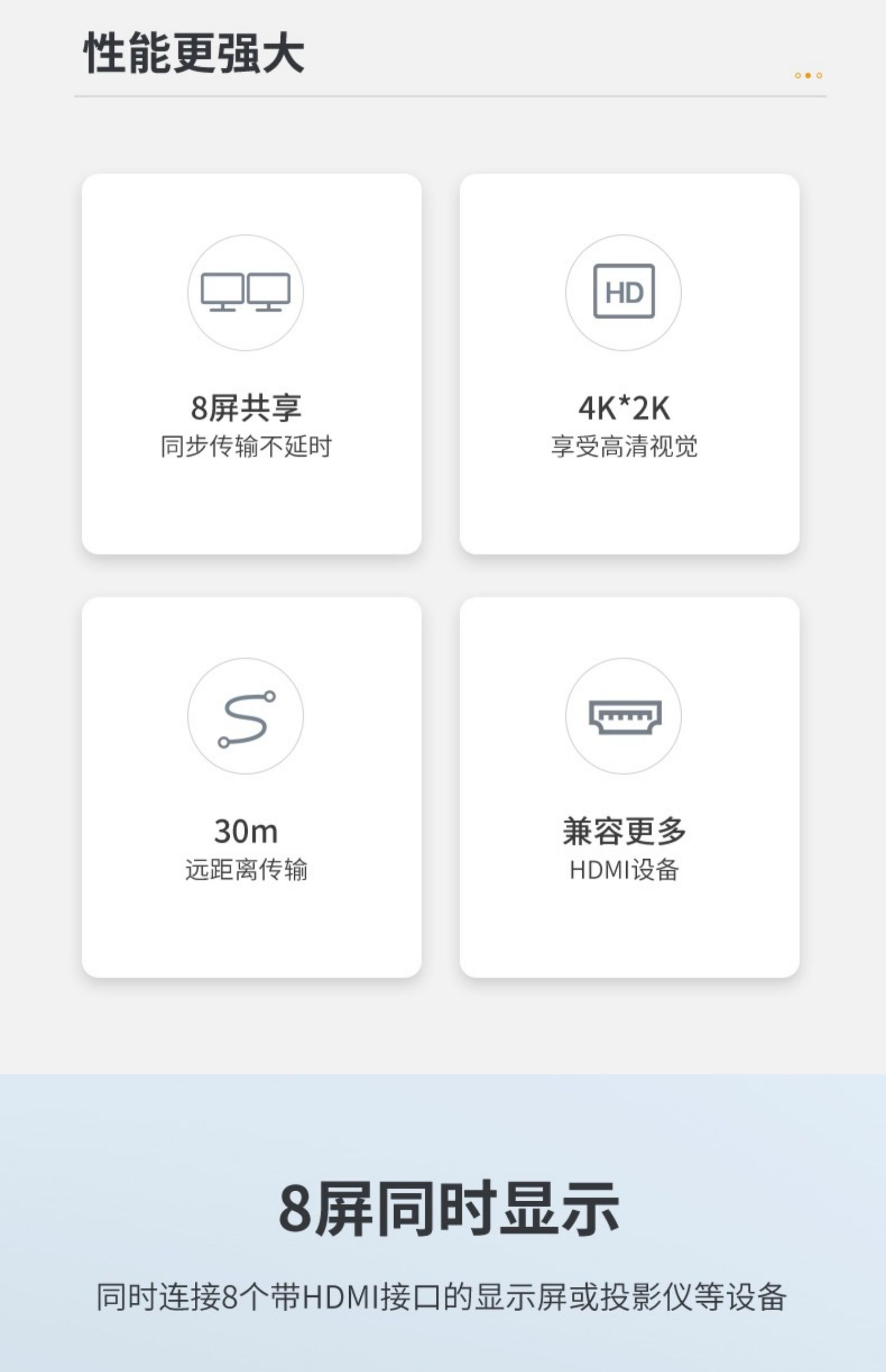 性能更强大

HD

8屏共享
同步传输不延时

4K*2K
享受高清视觉

30m
远距离传输

兼容更多
HDMI设备

8屏同时显示

同时连接8个带HDMI接口的显示屏或投影仪等设备