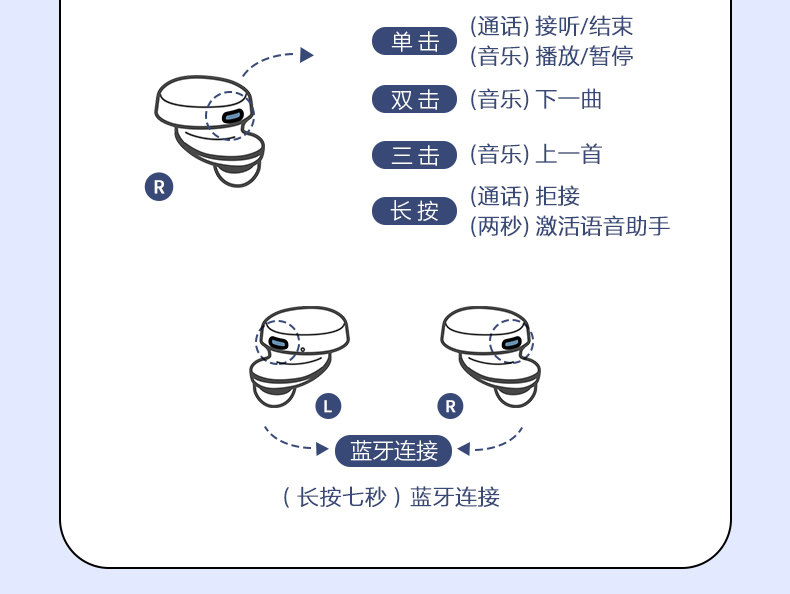 R

单击 (通话) 接听/结束
(音乐) 播放/暂停

双击 (音乐) 下一曲

三击 (音乐) 上一首

长按 (通话) 拒接
(两秒) 激活语音助手

L

R

蓝牙连接

( 长按七秒 ) 蓝牙连接