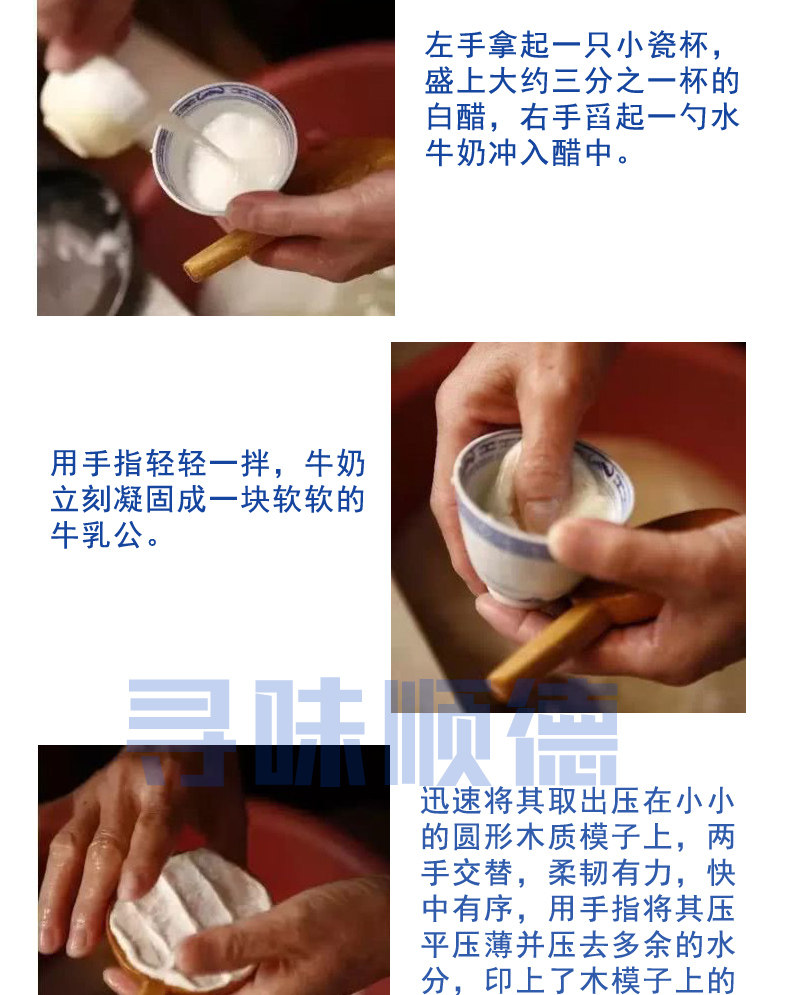 左手拿起一只小瓷杯，盛上大约三分之一杯的白醋，右手舀起一勺水牛奶冲入醋中。

用手指轻轻一拌，牛奶立刻凝固成一块软软的牛乳公。

寻味顺德

迅速将其取出压在小小的圆形木质模子上，两手交替，柔韧有力，快中有序，用手指将其压平压薄并压去多余的水分，印上了木模子上的