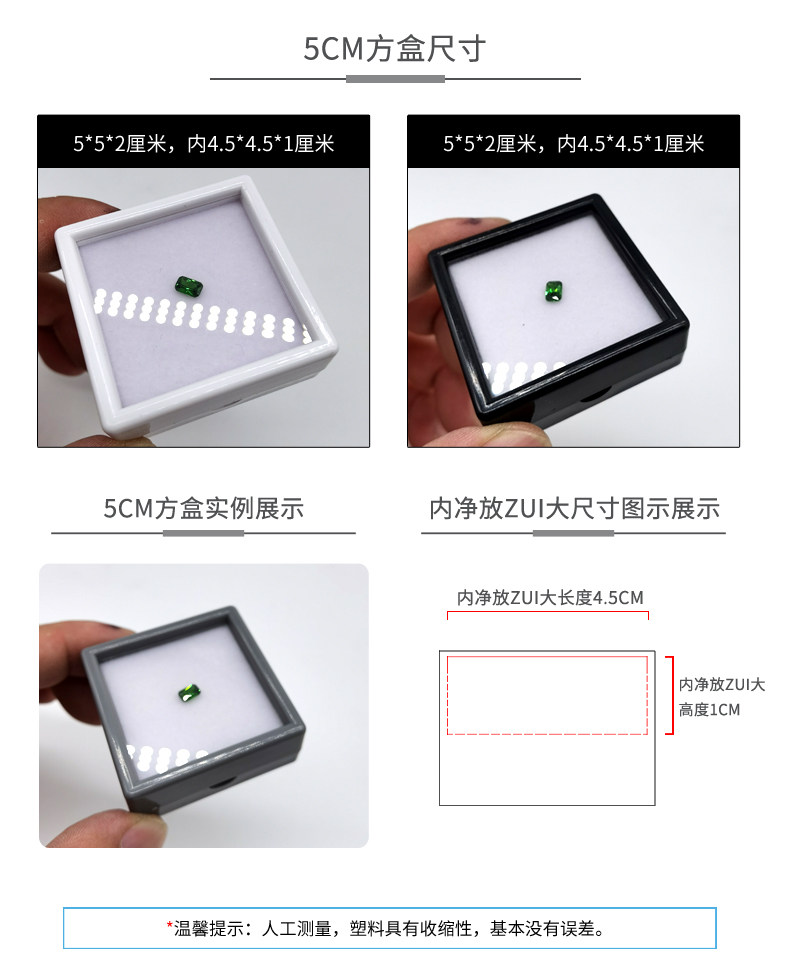 5CM方盒尺寸

5*5*2厘米，内4.5*4.5*1厘米

5*5*2厘米，内4.5*4.5*1厘米

5CM方盒实例展示

内净放ZUI大尺寸图示展示

内净放ZUI大长度4.5CM

内净放ZUI大高度1CM

*温馨提示：人工测量，塑料具有收缩性，基本没有误差。