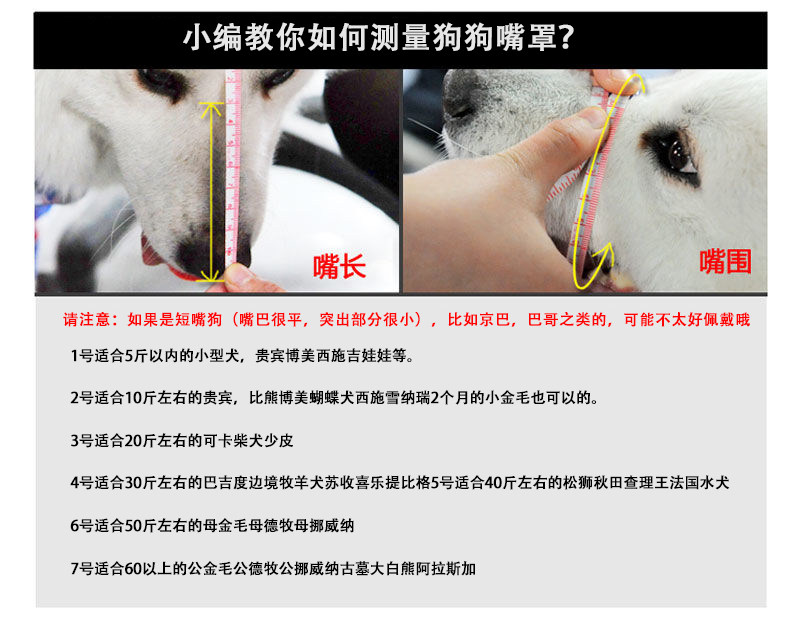 小编教你如何测量狗狗嘴罩?

嘴长

嘴围

请注意：如果是短嘴狗（嘴巴很平，突出部分很小），比如京巴，巴哥之类的，可能不太好佩戴哦

1号适合5斤以内的小型犬，贵宾博美西施吉娃娃等。

2号适合10斤左右的贵宾，比熊博美蝴蝶犬西施雪纳瑞2个月的小金毛也可以的。

3号适合20斤左右的可卡柴犬少皮

4号适合30斤左右的巴吉度边境牧羊犬苏收喜乐提比格5号适合40斤左右的松狮秋田查理王法国水犬

6号适合50斤左右的母金毛母德牧母挪威纳

7号适合60以上的公金毛公德牧公挪威纳古墓大白熊阿拉斯加