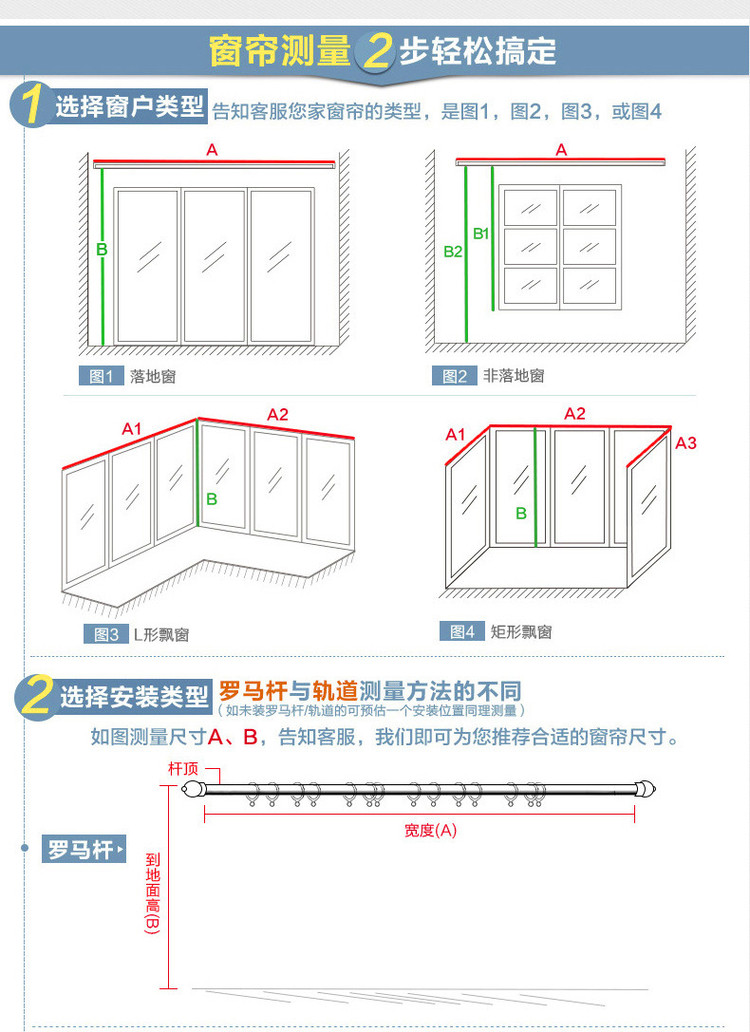 窗帘测量 2 步轻松搞定

1 选择窗户类型 告知客服您家窗帘的类型，是图1，图2，图3，或图4

A
B
图1 落地窗

A
B2
B1
图2 非落地窗

A1
A2
B
图3 L形飘窗

A1
A2
A3
B
图4 矩形飘窗

2 选择安装类型 罗马杆与轨道测量方法的不同
（如未装罗马杆/轨道的可预估一个安装位置同理测量）

如图测量尺寸A、B，告知客服，我们即可为您推荐合适的窗帘尺寸。

杆顶
宽度(A)
罗马杆
到地面高(B)