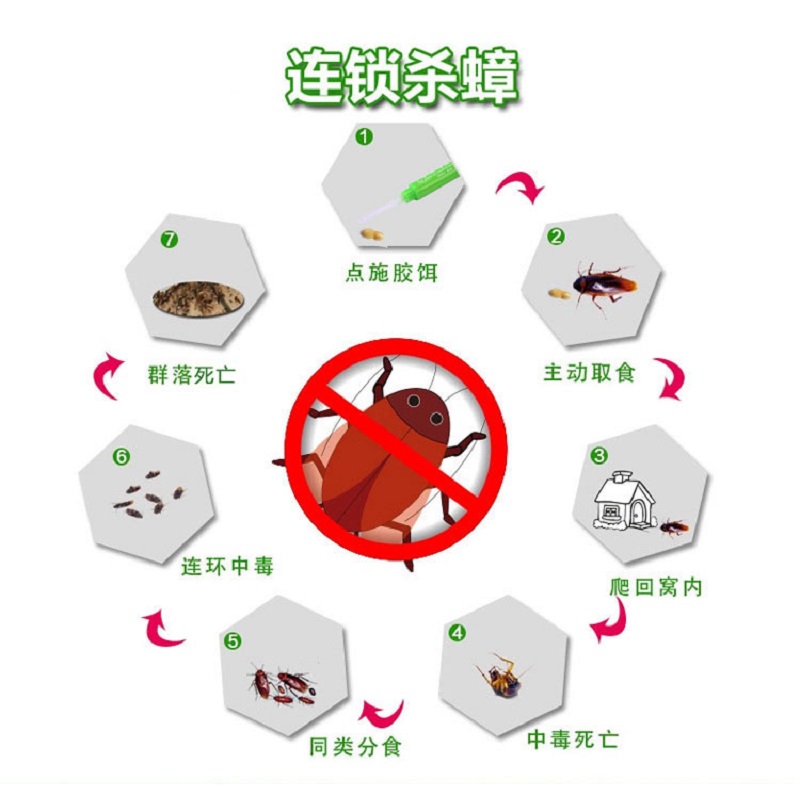 连锁杀蟑

1
点施胶饵

2
主动取食

3
爬回窝内

4
中毒死亡

5
同类分食

6
连环中毒

7
群落死亡