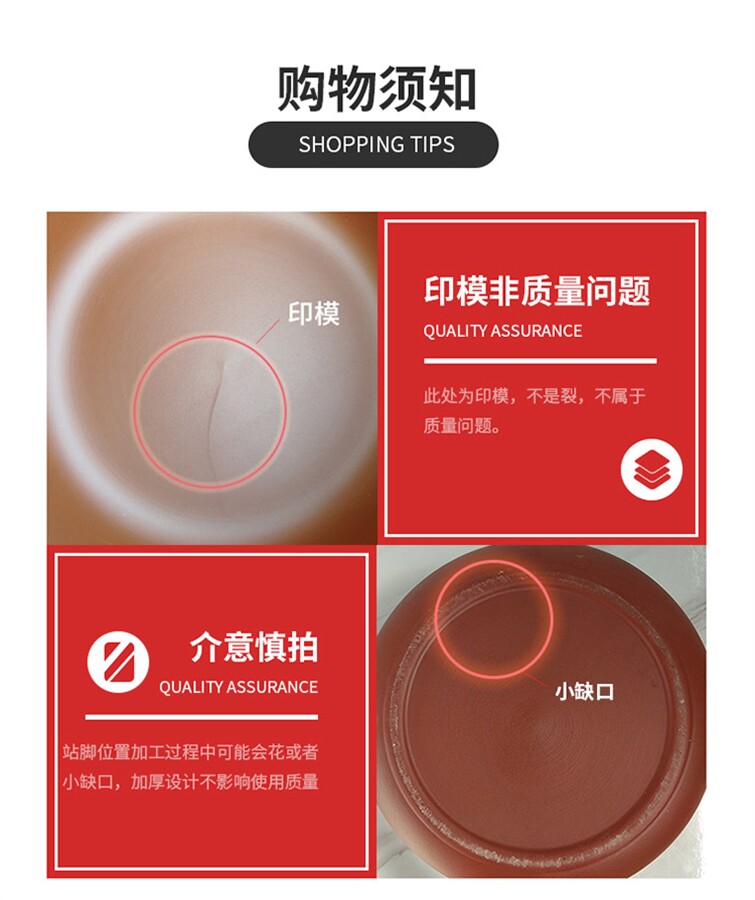 购物须知

SHOPPING TIPS

印模

印模非质量问题

QUALITY ASSURANCE

此处为印模，不是裂，不属于质量问题。

介意慎拍

QUALITY ASSURANCE

站脚位置加工过程中可能会花或者小缺口，加厚设计不影响使用质量

小缺口