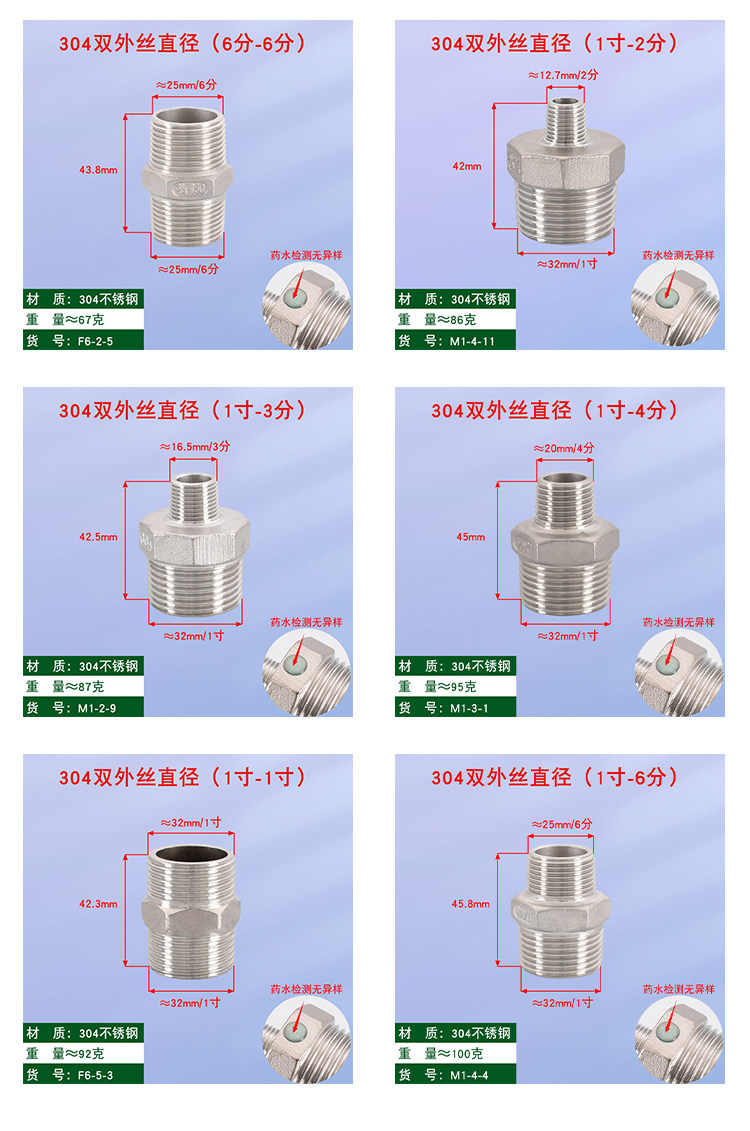 304双外丝直径（6分-6分）

≈25mm/6分

43.8mm

≈25mm/6分

药水检测无异样

材　质：304不锈钢
重　量≈67克
货　号：F6-2-5

304双外丝直径（1寸-2分）

≈12.7mm/2分

42mm

≈32mm/1寸

药水检测无异样

材　质：304不锈钢
重　量≈86克
货　号：M1-4-11

304双外丝直径（1寸-3分）

≈16.5mm/3分

42.5mm

≈32mm/1寸

药水检测无异样

材　质：304不锈钢
重　量≈87克
货　号：M1-2-9

304双外丝直径（1寸-4分）

≈20mm/4分

45mm

≈32mm/1寸

药水检测无异样

材　质：304不锈钢
重　量≈95克
货　号：M1-3-1

304双外丝直径（1寸-1寸）

≈32mm/1寸

42.3mm

≈32mm/1寸

药水检测无异样

材　质：304不锈钢
重　量≈92克
货　号：F6-5-3

304双外丝直径（1寸-6分）

≈25mm/6分

45.8mm

≈32mm/1寸

药水检测无异样

材　质：304不锈钢
重　量≈100克
货　号：M1-4-4