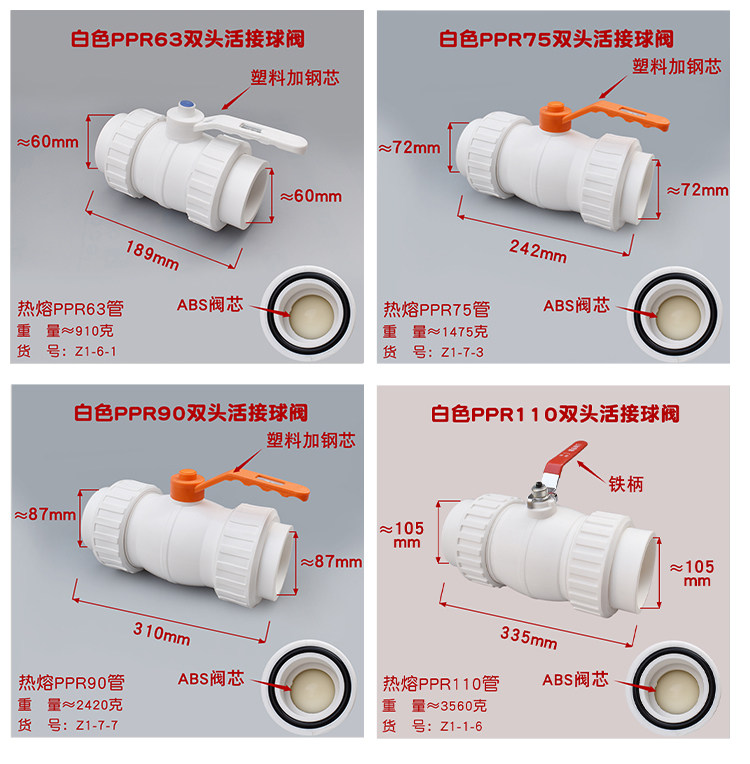 白色PPR63双头活接球阀

塑料加钢芯

≈60mm

≈60mm

189mm

热熔PPR63管
重 量≈910克
货 号：Z1-6-1

ABS阀芯

白色PPR75双头活接球阀

塑料加钢芯

≈72mm

≈72mm

242mm

热熔PPR75管
重 量≈1475克
货 号：Z1-7-3

ABS阀芯

白色PPR90双头活接球阀

塑料加钢芯

≈87mm

≈87mm

310mm

热熔PPR90管
重 量≈2420克
货 号：Z1-7-7

ABS阀芯

白色PPR110双头活接球阀

铁柄

≈105 mm

≈105 mm

335mm

热熔PPR110管
重 量≈3560克
货 号：Z1-1-6

ABS阀芯