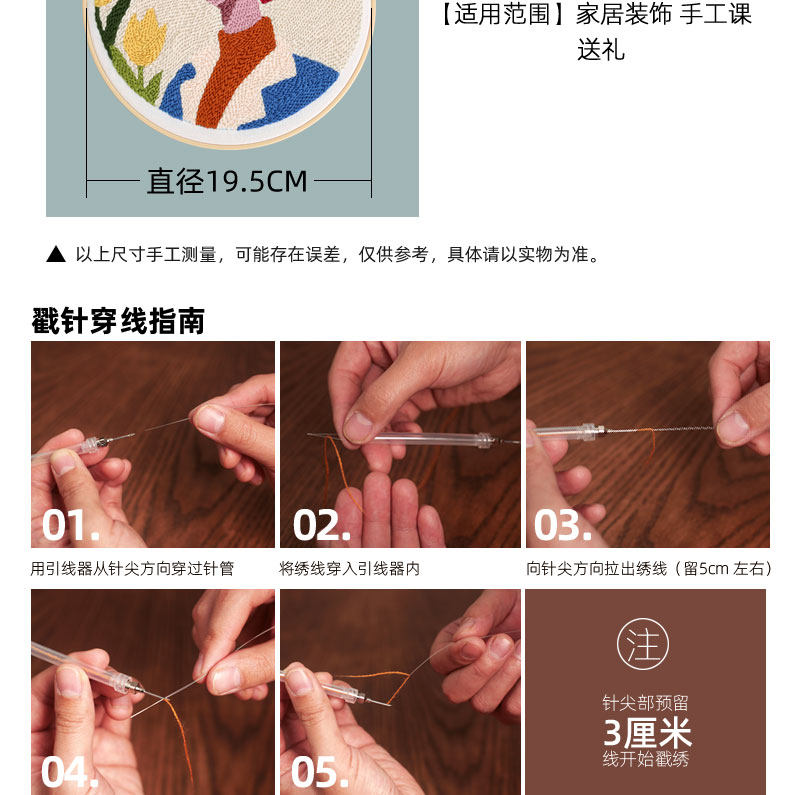 【适用范围】家居装饰 手工课 送礼

直径19.5CM

▲ 以上尺寸手工测量，可能存在误差，仅供参考，具体请以实物为准。

戳针穿线指南

01.

用引线器从针尖方向穿过针管

02.

将绣线穿入引线器内

03.

向针尖方向拉出绣线（留5cm 左右）

04.

05.

注

针尖部预留

3厘米

线开始戳绣