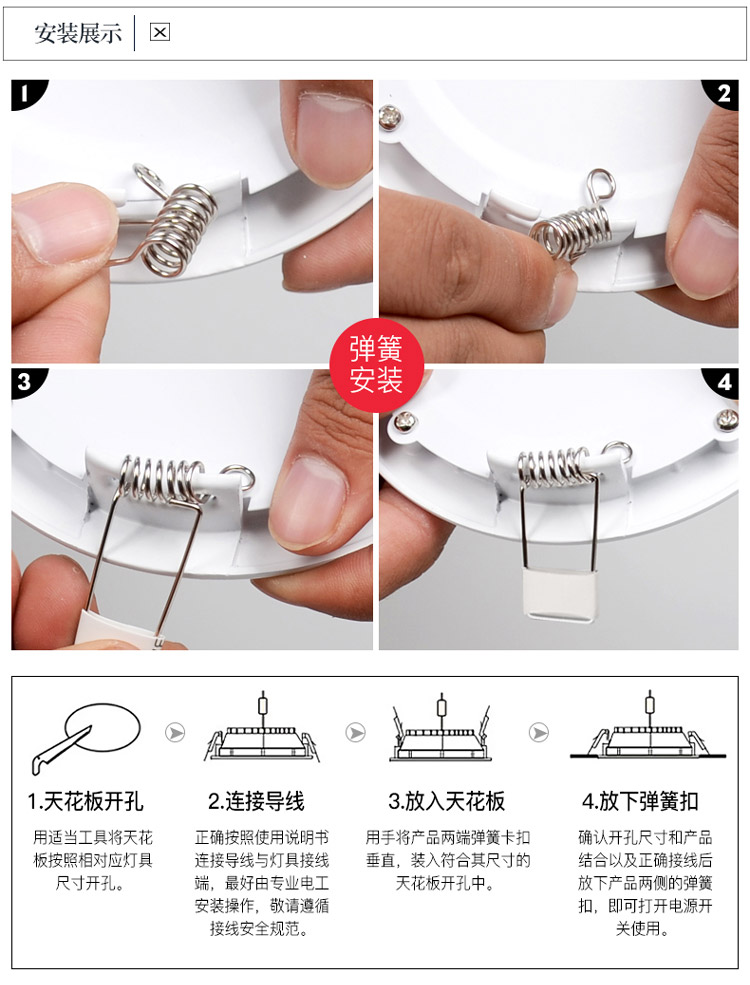 安装展示

1

2

弹簧安装

3

4

1.天花板开孔

用适当工具将天花板按照相对应灯具尺寸开孔。

2.连接导线

正确按照使用说明书连接导线与灯具接线端，最好由专业电工安装操作，敬请遵循接线安全规范。

3.放入天花板

用手将产品两端弹簧卡扣垂直，装入符合其尺寸的天花板开孔中。

4.放下弹簧扣

确认开孔尺寸和产品结合以及正确接线后放下产品两侧的弹簧扣，即可打开电源开关使用。