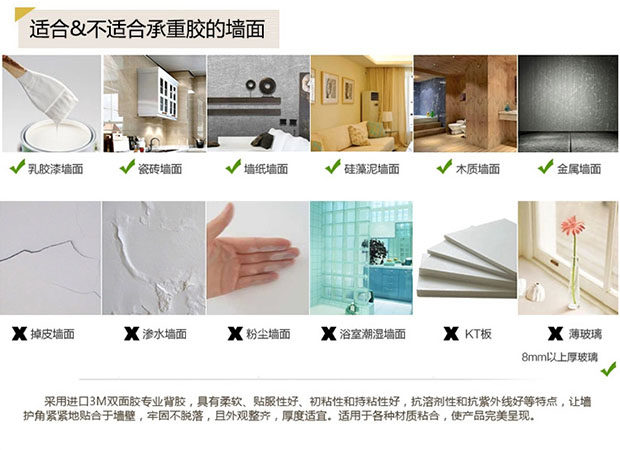 适合&不适合承重胶的墙面

✔ 乳胶漆墙面 ✔ 瓷砖墙面 ✔ 墙纸墙面 ✔ 硅藻泥墙面 ✔ 木质墙面 ✔ 金属墙面

✘ 掉皮墙面 ✘ 渗水墙面 ✘ 粉尘墙面 ✘ 浴室潮湿墙面 ✘ KT板 ✘ 薄玻璃

8mm以上厚玻璃 ✔

采用进口3M双面胶专业背胶，具有柔软、贴服性好、初粘性和持粘性好，抗溶剂性和抗紫外线好等特点，让墙护角紧紧地贴合于墙壁，牢固不脱落，且外观整齐，厚度适宜。适用于各种材质粘合，使产品完美呈现。