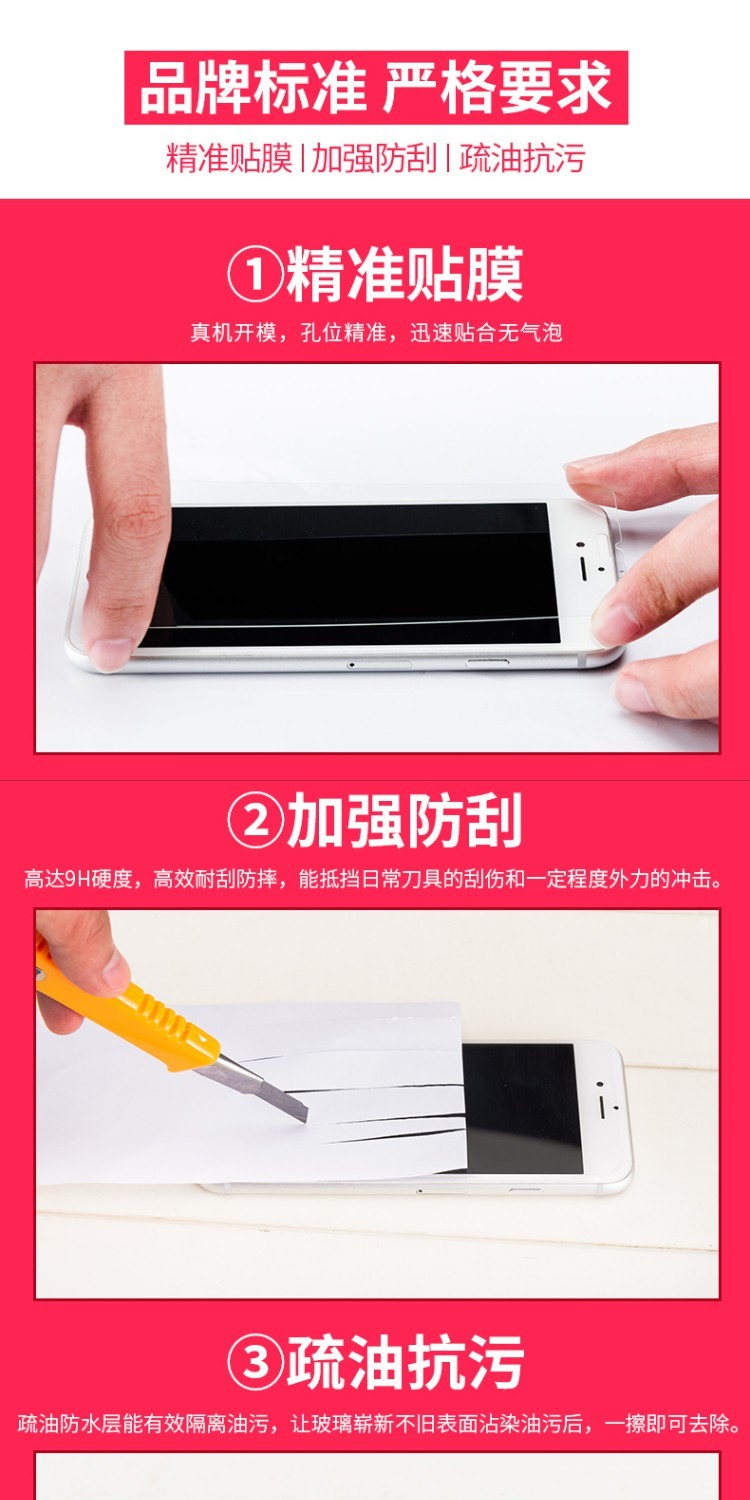 品牌标准 严格要求

精准贴膜 | 加强防刮 | 疏油抗污

①精准贴膜

真机开模，孔位精准，迅速贴合无气泡

②加强防刮

高达9H硬度，高效耐刮防摔，能抵挡日常刀具的刮伤和一定程度外力的冲击。

③疏油抗污

疏油防水层能有效隔离油污，让玻璃崭新不旧表面沾染油污后，一擦即可去除。