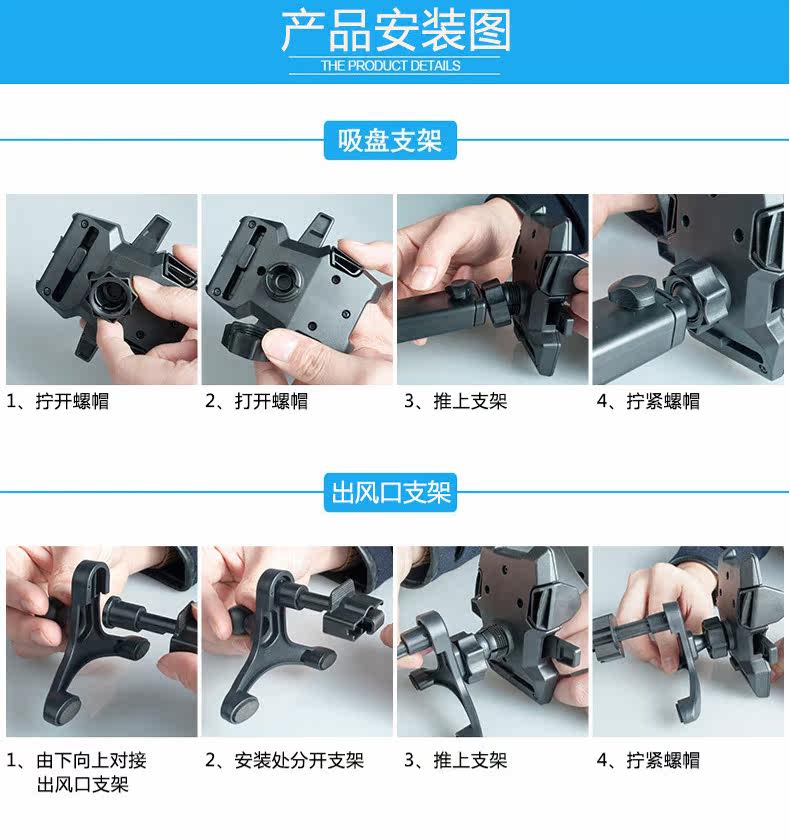 产品安装图
THE PRODUCT DETAILS

吸盘支架

1、拧开螺帽

2、打开螺帽

3、推上支架

4、拧紧螺帽

出风口支架

1、由下向上对接出风口支架

2、安装处分开支架

3、推上支架

4、拧紧螺帽