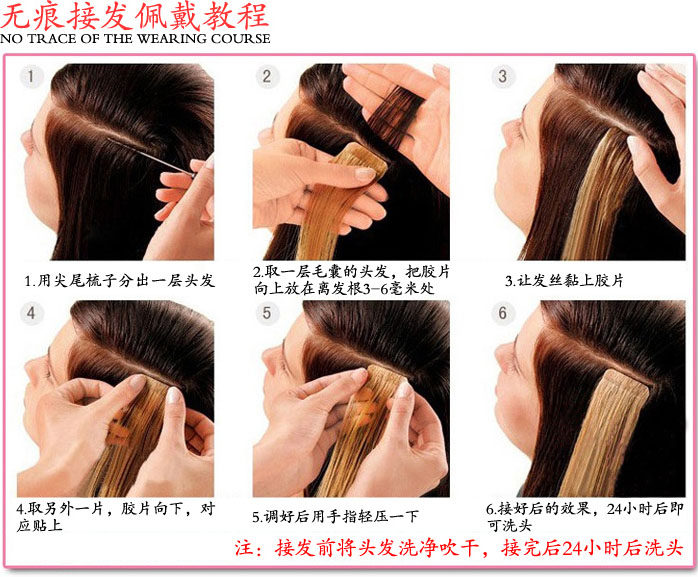 无痕接发佩戴教程
NO TRACE OF THE WEARING COURSE

1
1.用尖尾梳子分出一层头发

2
2.取一层毛囊的头发，把胶片向上放在离发根3-6毫米处

3
3.让发丝黏上胶片

4
4.取另外一片，胶片向下，对应贴上

5
5.调好后用手指轻压一下

6
6.接好后的效果，24小时后即可洗头

注：接发前将头发洗净吹干，接完后24小时后洗头