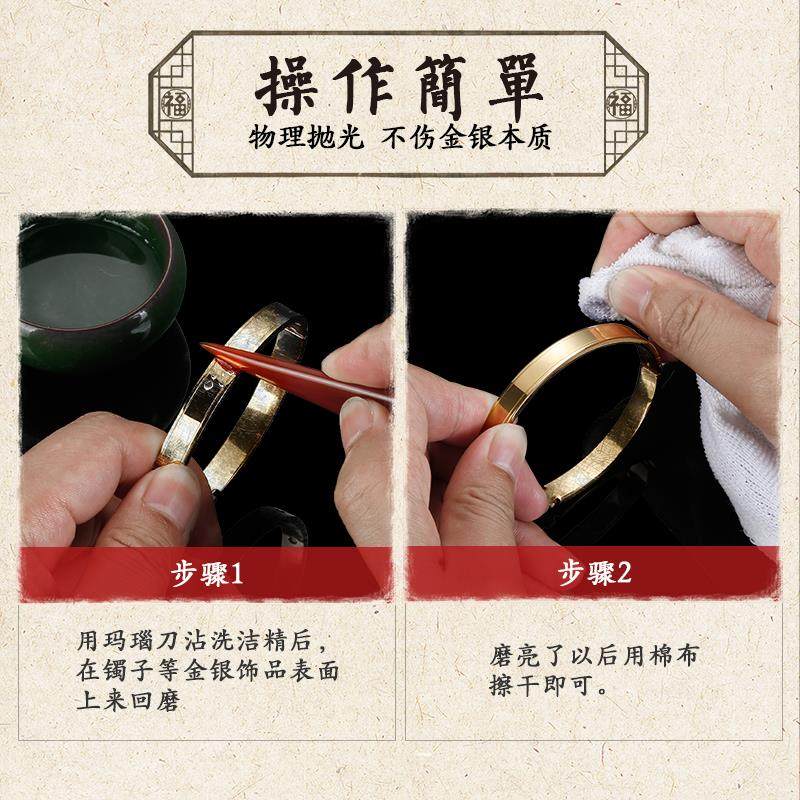 福 操作簡單 福
物理抛光 不伤金银本质

步骤1

用玛瑙刀沾洗洁精后，在镯子等金银饰品表面上来回磨

步骤2

磨亮了以后用棉布擦干即可。