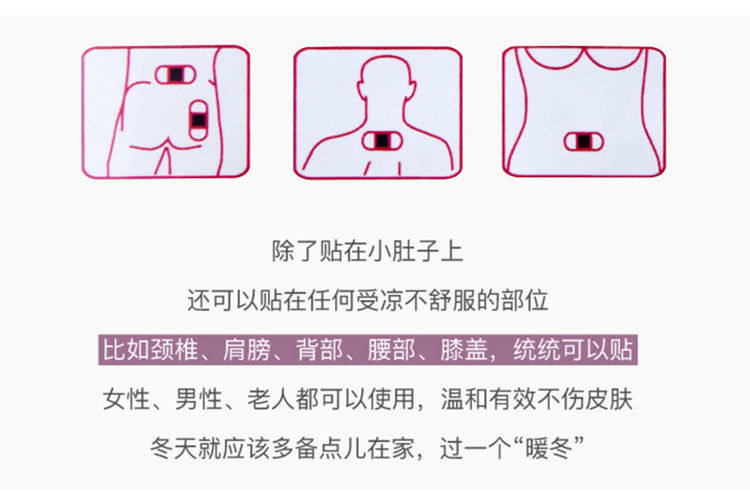 除了贴在小肚子上

还可以贴在任何受凉不舒服的部位

比如颈椎、肩膀、背部、腰部、膝盖，统统可以贴

女性、男性、老人都可以使用，温和有效不伤皮肤

冬天就应该多备点儿在家，过一个“暖冬”