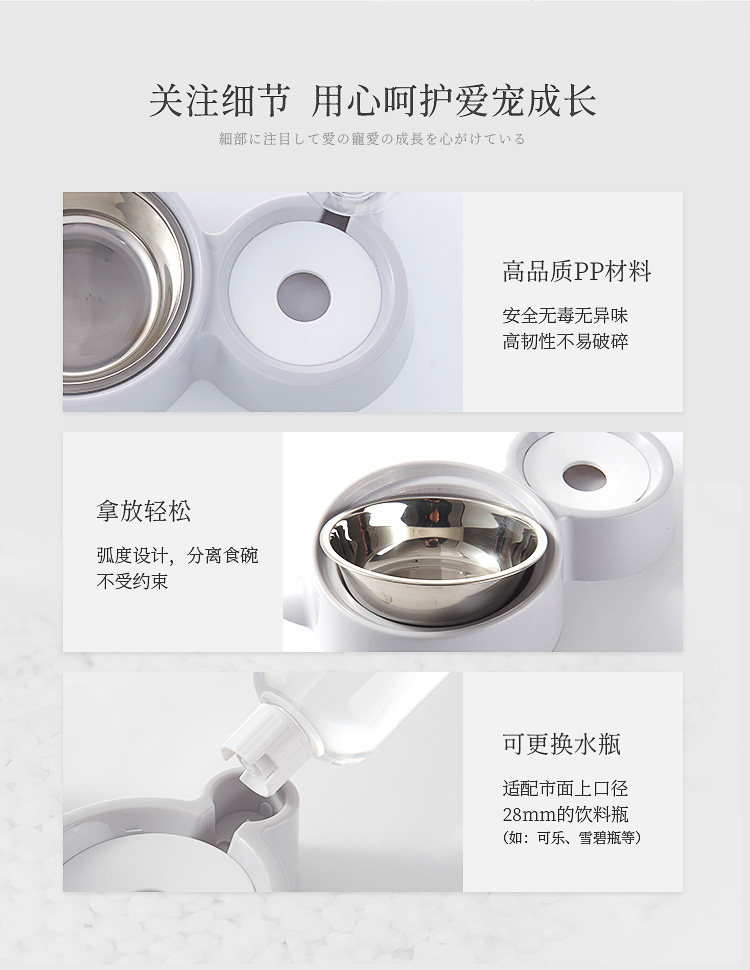 关注细节 用心呵护爱宠成长

細部に注目して愛の寵愛の成長を心がけている

高品质PP材料

安全无毒无异味
高韧性不易破碎

拿放轻松

弧度设计，分离食碗
不受约束

可更换水瓶

适配市面上口径
28mm的饮料瓶
（如：可乐、雪碧瓶等）