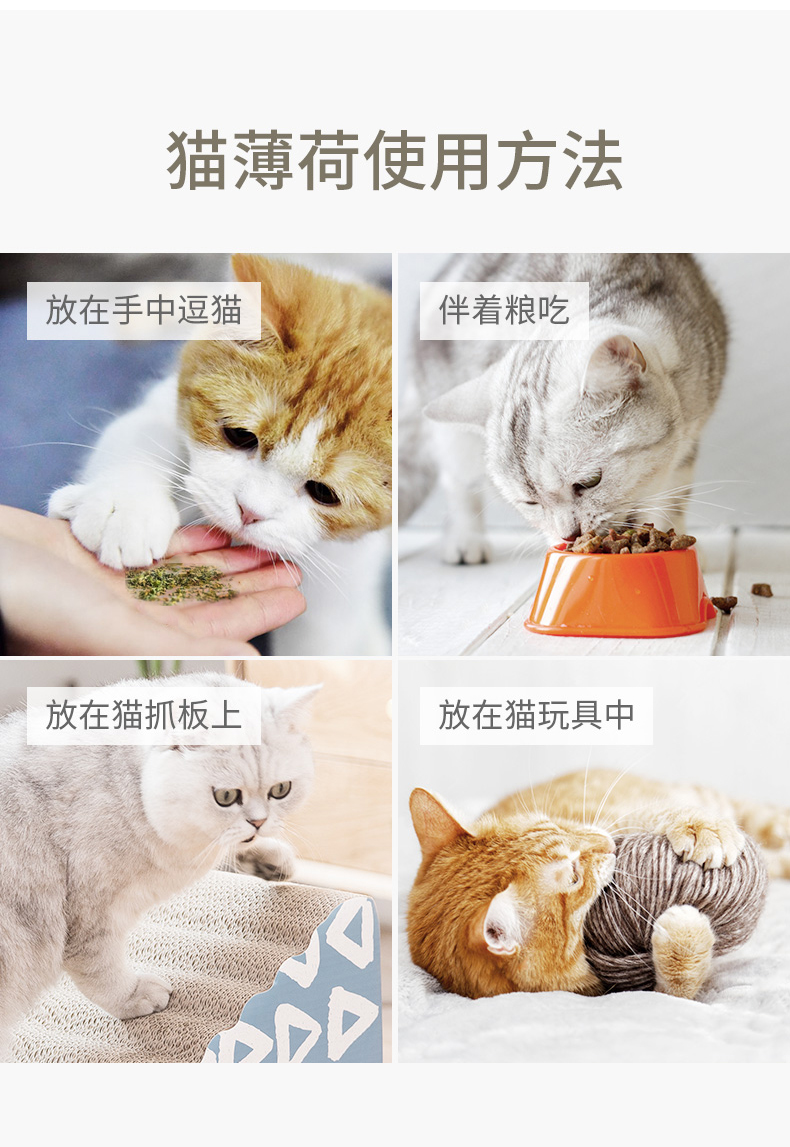 猫薄荷使用方法

放在手中逗猫

伴着粮吃

放在猫抓板上

放在猫玩具中