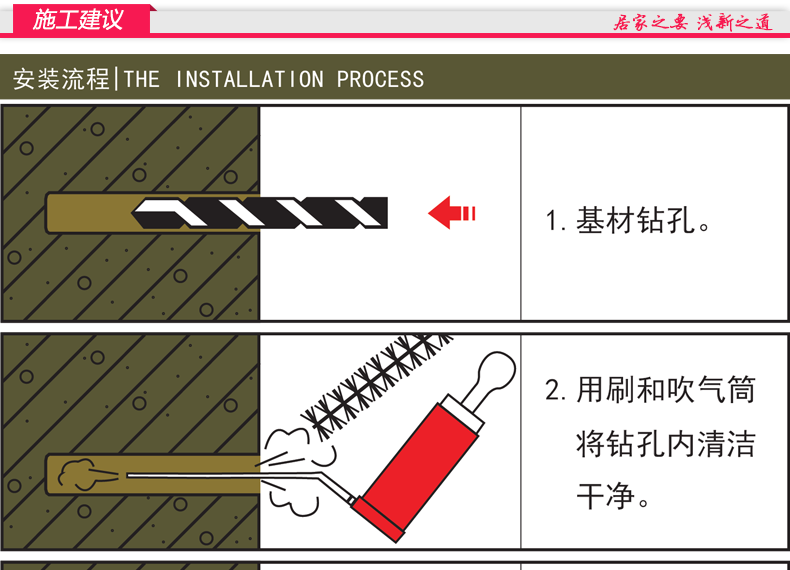 施工建议

居家之要 浅新之道

安装流程|THE INSTALLATION PROCESS

1. 基材钻孔。

2. 用刷和吹气筒将钻孔内清洁干净。