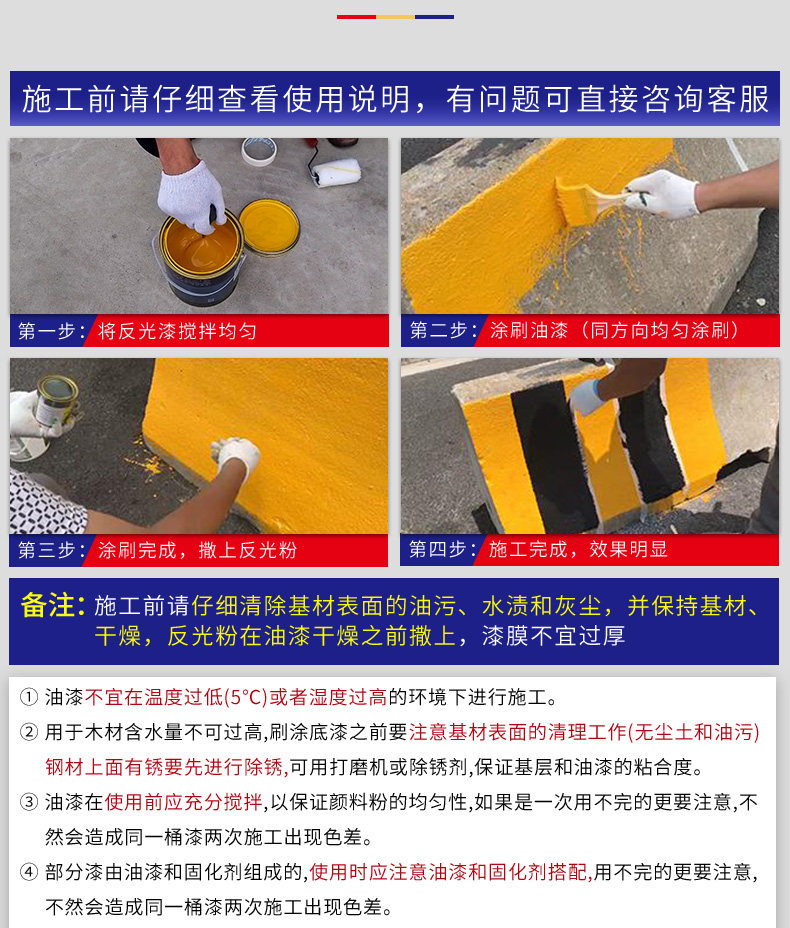 施工前请仔细查看使用说明，有问题可直接咨询客服

第一步：将反光漆搅拌均匀

第二步：涂刷油漆（同方向均匀涂刷）

第三步：涂刷完成，撒上反光粉

第四步：施工完成，效果明显

备注：施工前请仔细清除基材表面的油污、水渍和灰尘，并保持基材、干燥，反光粉在油漆干燥之前撒上，漆膜不宜过厚

① 油漆不宜在温度过低(5°C)或者湿度过高的环境下进行施工。

② 用于木材含水量不可过高,刷涂底漆之前要注意基材表面的清理工作(无尘土和油污)钢材上面有锈要先进行除锈,可用打磨机或除锈剂,保证基层和油漆的粘合度。

③ 油漆在使用前应充分搅拌,以保证颜料粉的均匀性,如果是一次用不完的更要注意,不然会造成同一桶漆两次施工出现色差。

④ 部分漆由油漆和固化剂组成的,使用时应注意油漆和固化剂搭配,用不完的更要注意,不然会造成同一桶漆两次施工出现色差。