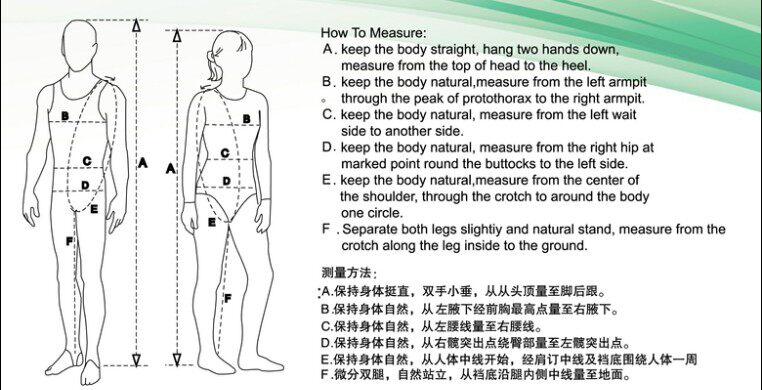 B

C

D

E

F

A

A

B

C

D

E

F

How To Measure:
A. keep the body straight, hang two hands down, measure from the top of head to the heel.
B. keep the body natural,measure from the left armpit through the peak of protothorax to the right armpit.
C. keep the body natural, measure from the left wait side to another side.
D. keep the body natural, measure from the right hip at marked point round the buttocks to the left side.
E. keep the body natural,measure from the center of the shoulder, through the crotch to around the body one circle.
F . Separate both legs slightiy and natural stand, measure from the crotch along the leg inside to the ground.

测量方法:
A.保持身体挺直，双手小垂，从从头顶量至脚后跟。
B.保持身体自然，从左腋下经前胸最高点量至右腋下。
C.保持身体自然，从左腰线量至右腰线。
D.保持身体自然，从右髋突出点绕臀部量至左髋突出点。
E.保持身体自然，从人体中线开始，经肩订中线及裆底围绕人体一周
F.微分双腿，自然站立，从裆底沿腿内侧中线量至地面。