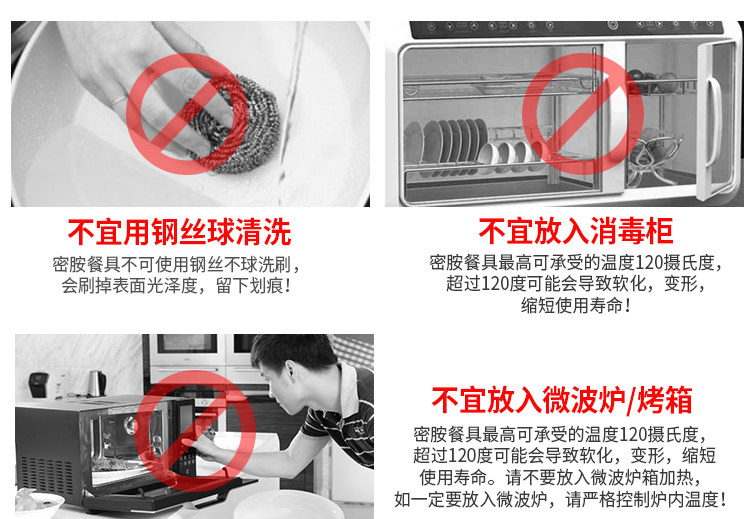 不宜用钢丝球清洗

密胺餐具不可使用钢丝不球洗刷，会刷掉表面光泽度，留下划痕！

不宜放入消毒柜

密胺餐具最高可承受的温度120摄氏度，超过120度可能会导致软化，变形，缩短使用寿命！

不宜放入微波炉/烤箱

密胺餐具最高可承受的温度120摄氏度，超过120度可能会导致软化，变形，缩短使用寿命。请不要放入微波炉箱加热，如一定要放入微波炉，请严格控制炉内温度！