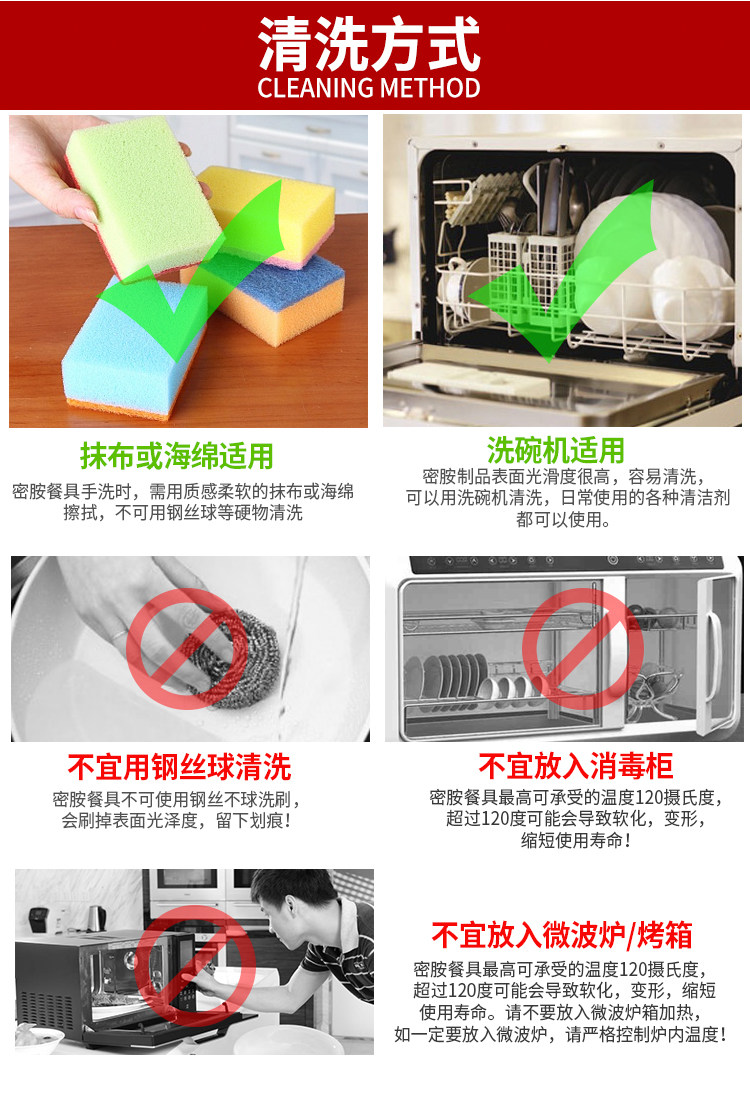 清洗方式
CLEANING METHOD

抹布或海绵适用
密胺餐具手洗时，需用质感柔软的抹布或海绵擦拭，不可用钢丝球等硬物清洗

洗碗机适用
密胺制品表面光滑度很高，容易清洗，可以用洗碗机清洗，日常使用的各种清洁剂都可以使用。

不宜用钢丝球清洗
密胺餐具不可使用钢丝不球洗刷，会刷掉表面光泽度，留下划痕！

不宜放入消毒柜
密胺餐具最高可承受的温度120摄氏度，超过120度可能会导致软化，变形，缩短使用寿命！

不宜放入微波炉/烤箱
密胺餐具最高可承受的温度120摄氏度，超过120度可能会导致软化，变形，缩短使用寿命。请不要放入微波炉箱加热，如一定要放入微波炉，请严格控制炉内温度！