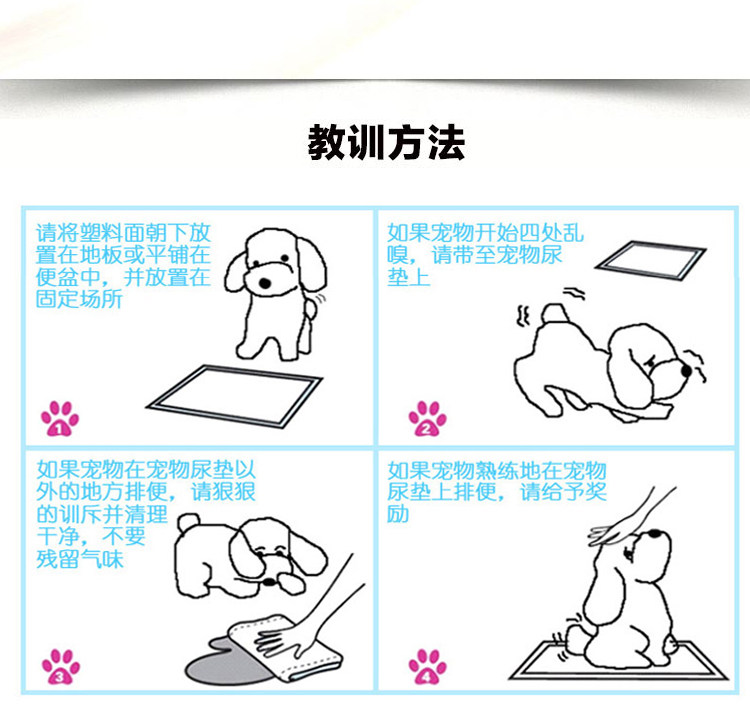 教训方法

请将塑料面朝下放置在地板或平铺在便盆中，并放置在固定场所

1

如果宠物开始四处乱嗅，请带至宠物尿垫上

2

如果宠物在宠物尿垫以外的地方排便，请狠狠的训斥并清理干净，不要残留气味

3

如果宠物熟练地在宠物尿垫上排便，请给予奖励

4