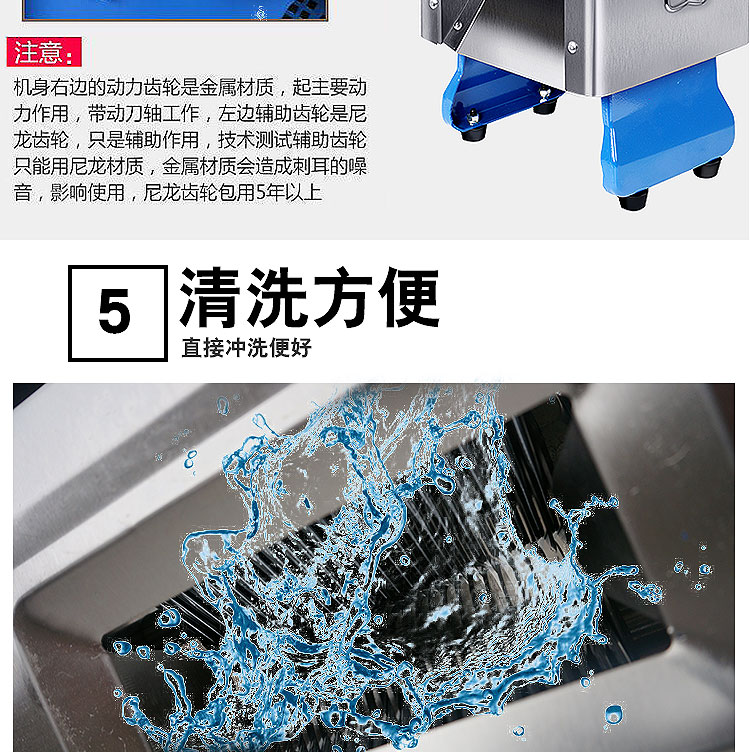 注意：

机身右边的动力齿轮是金属材质，起主要动力作用，带动刀轴工作，左边辅助齿轮是尼龙齿轮，只是辅助作用，技术测试辅助齿轮只能用尼龙材质，金属材质会造成刺耳的噪音，影响使用，尼龙齿轮包用5年以上

5 清洗方便

直接冲洗便好