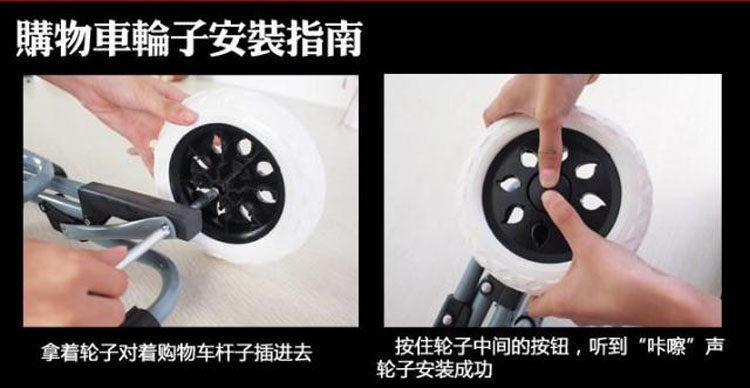 購物車輪子安裝指南

拿着轮子对着购物车杆子插进去

按住轮子中间的按钮，听到“咔嚓”声轮子安装成功