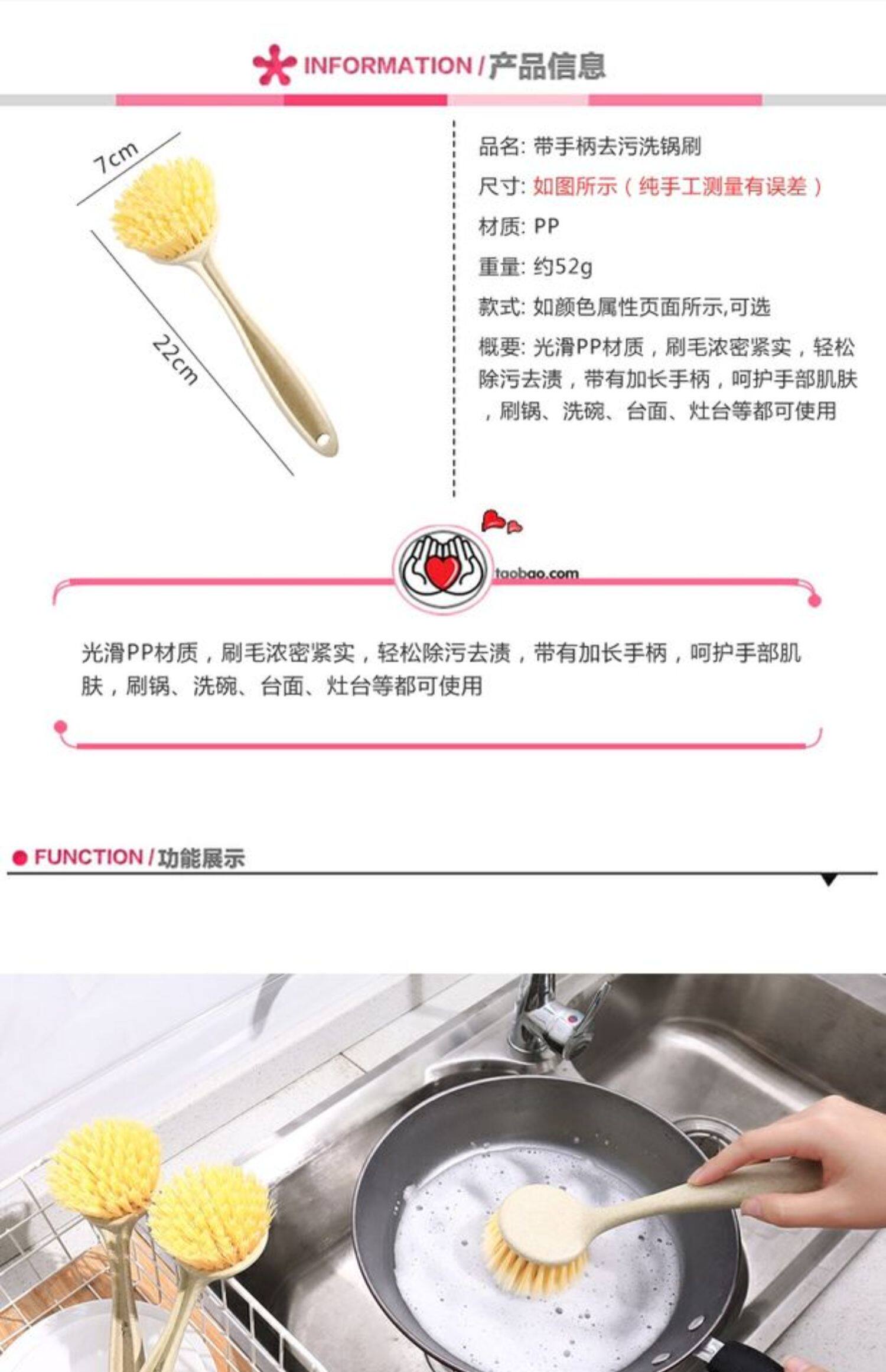 INFORMATION / 产品信息

7cm

22cm

品名: 带手柄去污洗锅刷

尺寸: 如图所示（纯手工测量有误差）

材质: PP

重量: 约52g

款式: 如颜色属性页面所示,可选

概要: 光滑PP材质，刷毛浓密紧实，轻松除污去渍，带有加长手柄，呵护手部肌肤，刷锅、洗碗、台面、灶台等都可使用

taobao.com

光滑PP材质，刷毛浓密紧实，轻松除污去渍，带有加长手柄，呵护手部肌肤，刷锅、洗碗、台面、灶台等都可使用

FUNCTION / 功能展示