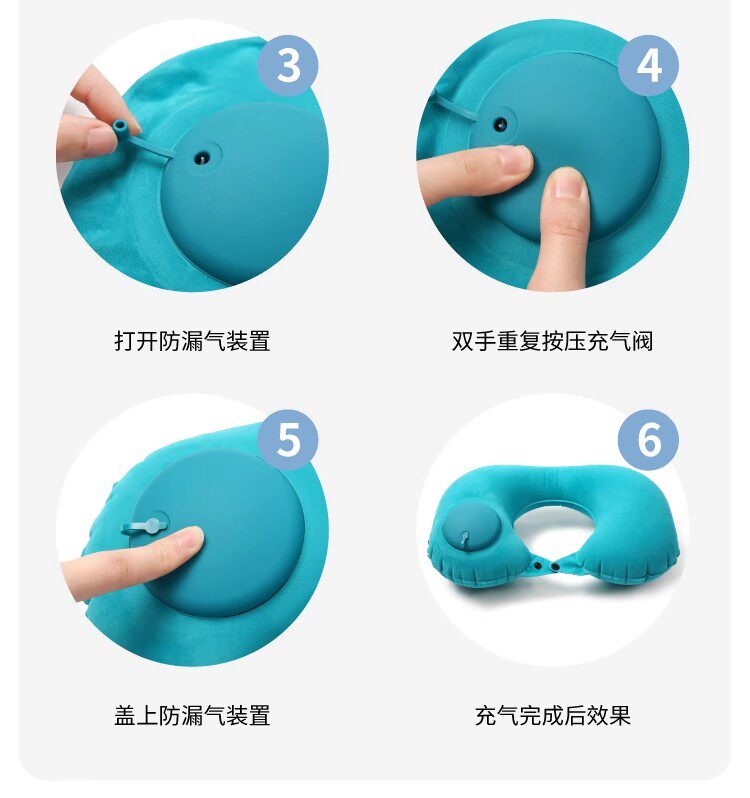 3

打开防漏气装置

4

双手重复按压充气阀

5

盖上防漏气装置

6

充气完成后效果