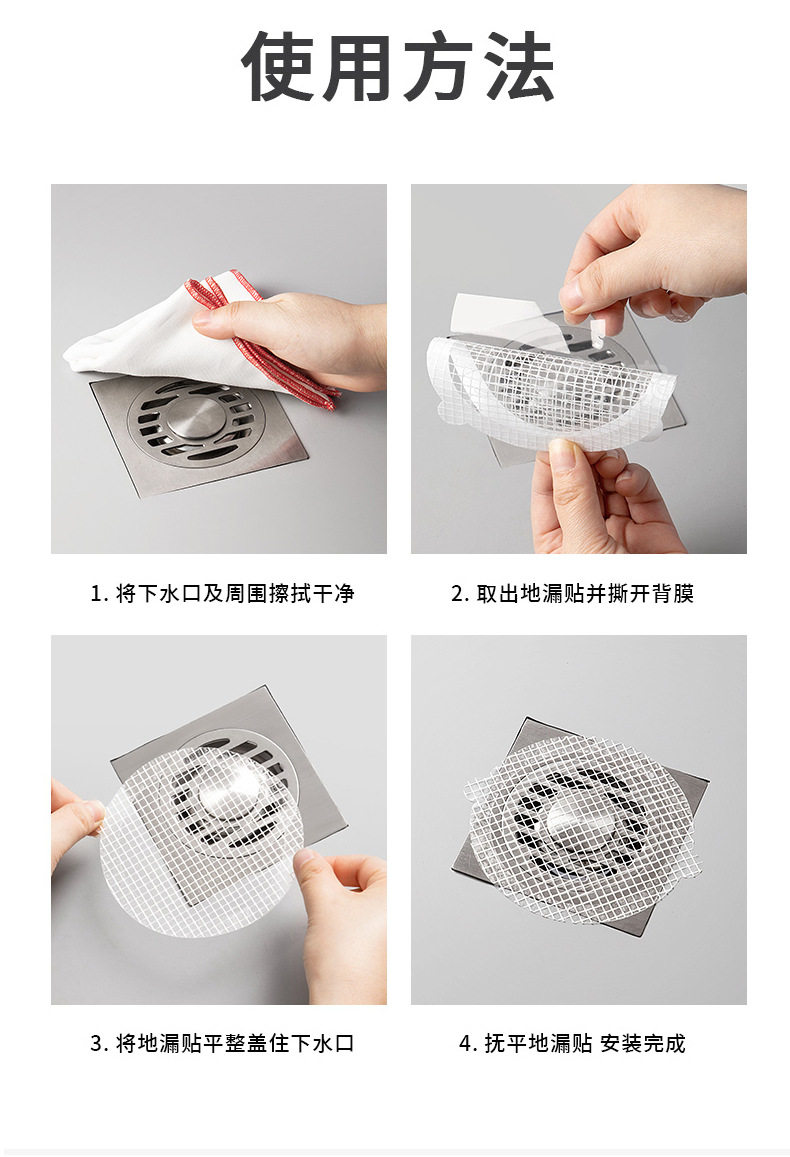 使用方法

1. 将下水口及周围擦拭干净

2. 取出地漏贴并撕开背膜

3. 将地漏贴平整盖住下水口

4. 抚平地漏贴 安装完成