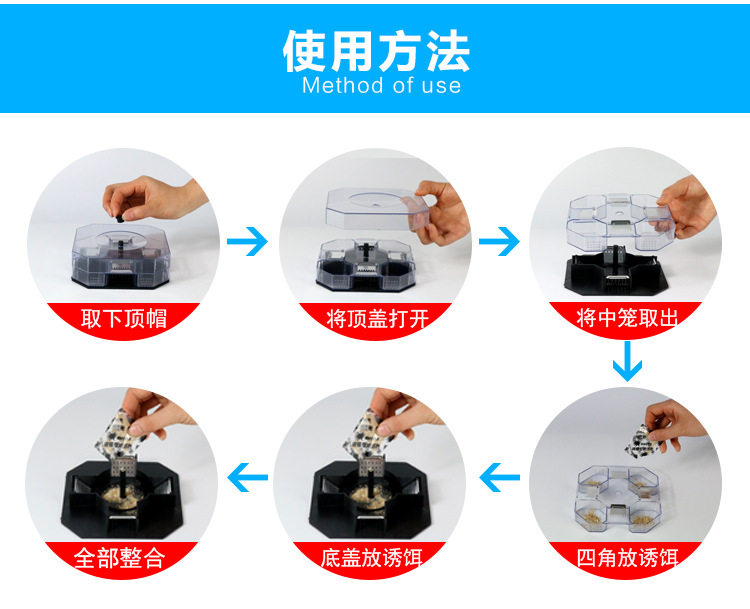 使用方法
Method of use

取下顶帽

将顶盖打开

将中笼取出

四角放诱饵

底盖放诱饵

全部整合