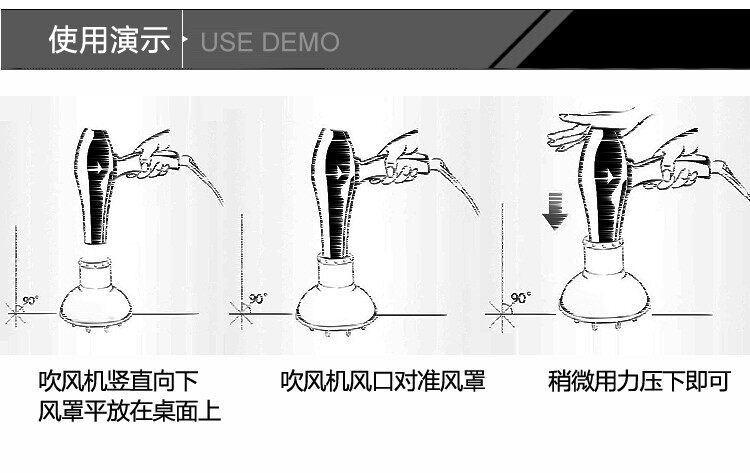 使用演示 USE DEMO

90°

90°

90°

吹风机竖直向下
风罩平放在桌面上

吹风机风口对准风罩

稍微用力压下即可