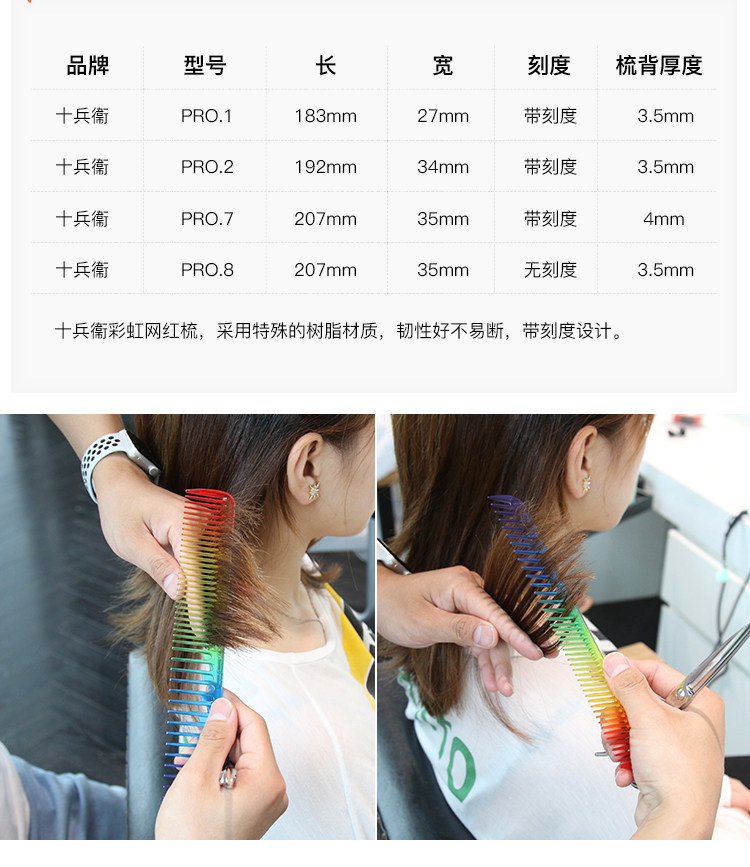 | 品牌 | 型号 | 长 | 宽 | 刻度 | 梳背厚度 |
|---|---|---|---|---|---|
| 十兵衞 | PRO.1 | 183mm | 27mm | 带刻度 | 3.5mm |
| 十兵衞 | PRO.2 | 192mm | 34mm | 带刻度 | 3.5mm |
| 十兵衞 | PRO.7 | 207mm | 35mm | 带刻度 | 4mm |
| 十兵衞 | PRO.8 | 207mm | 35mm | 无刻度 | 3.5mm |

十兵衞彩虹网红梳，采用特殊的树脂材质，韧性好不易断，带刻度设计。