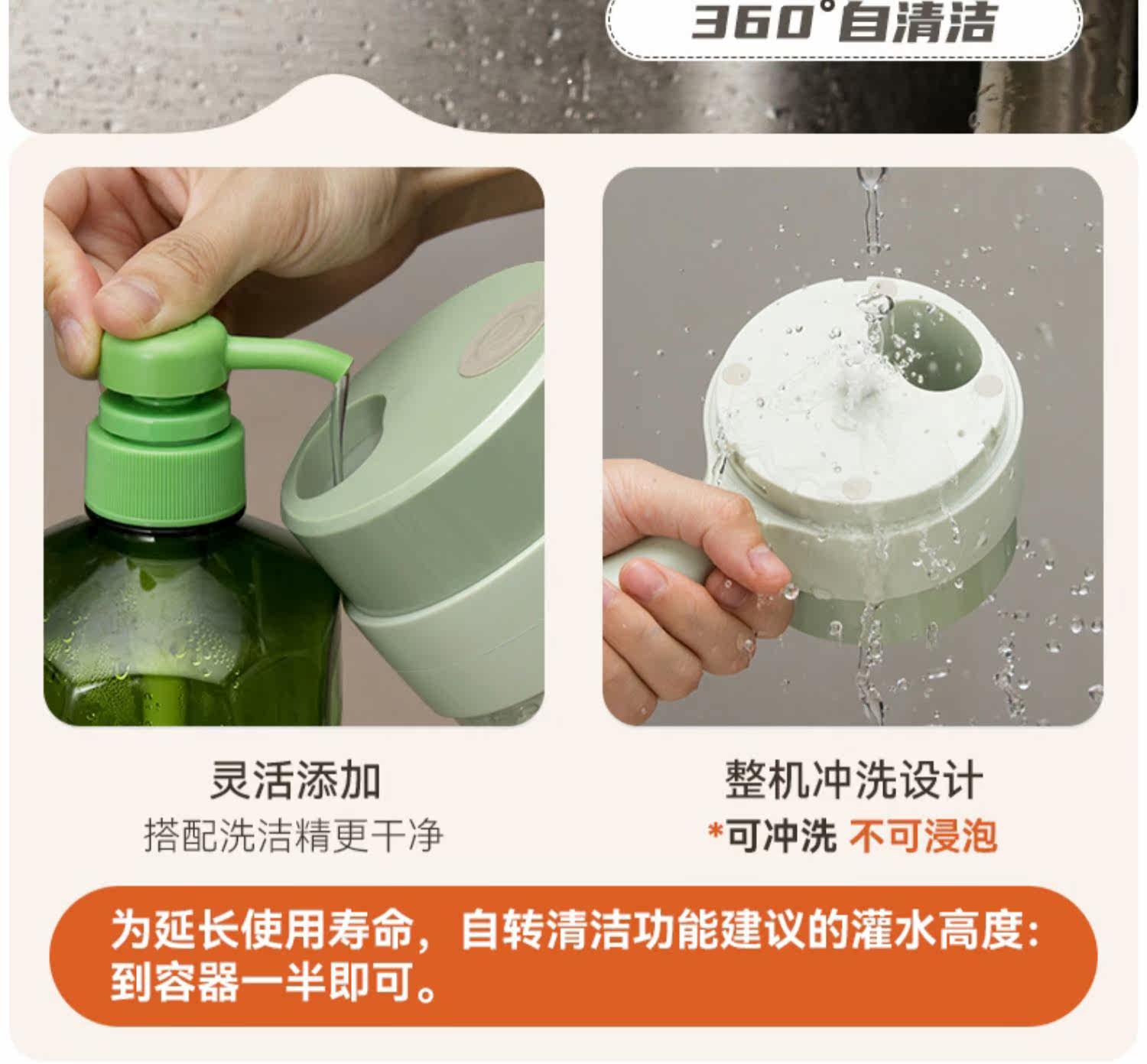 360°自清洁

灵活添加
搭配洗洁精更干净

整机冲洗设计
*可冲洗 不可浸泡

为延长使用寿命，自转清洁功能建议的灌水高度：到容器一半即可。