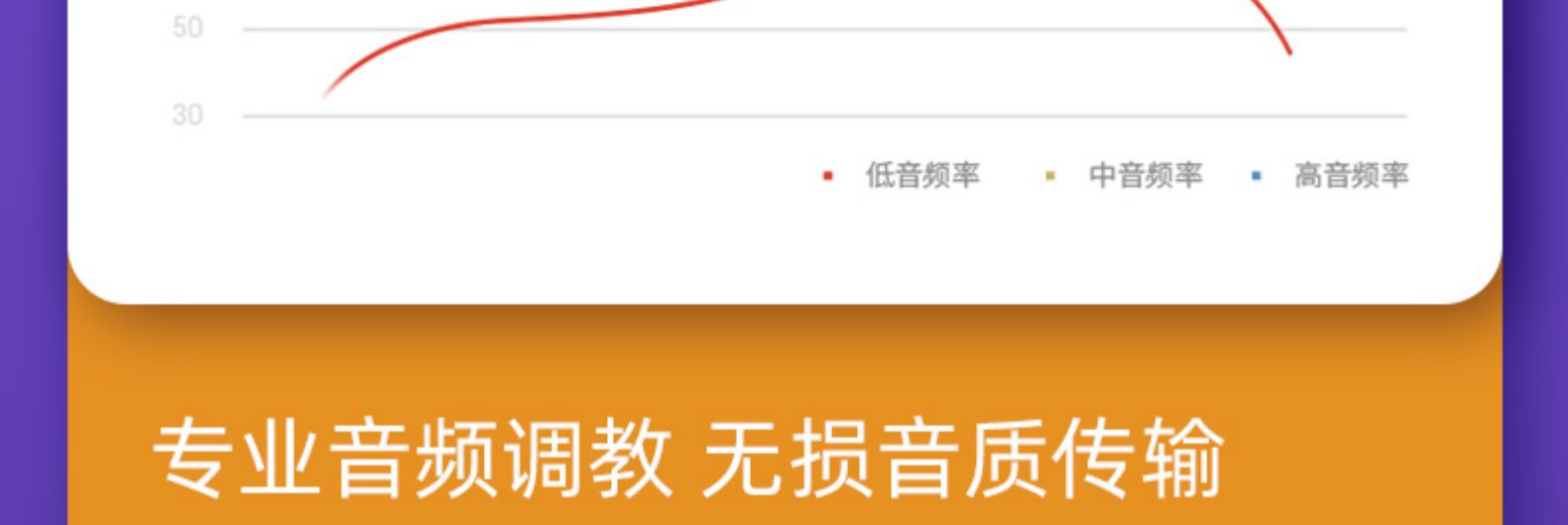 50

30

低音频率 中音频率 高音频率

专业音频调教 无损音质传输