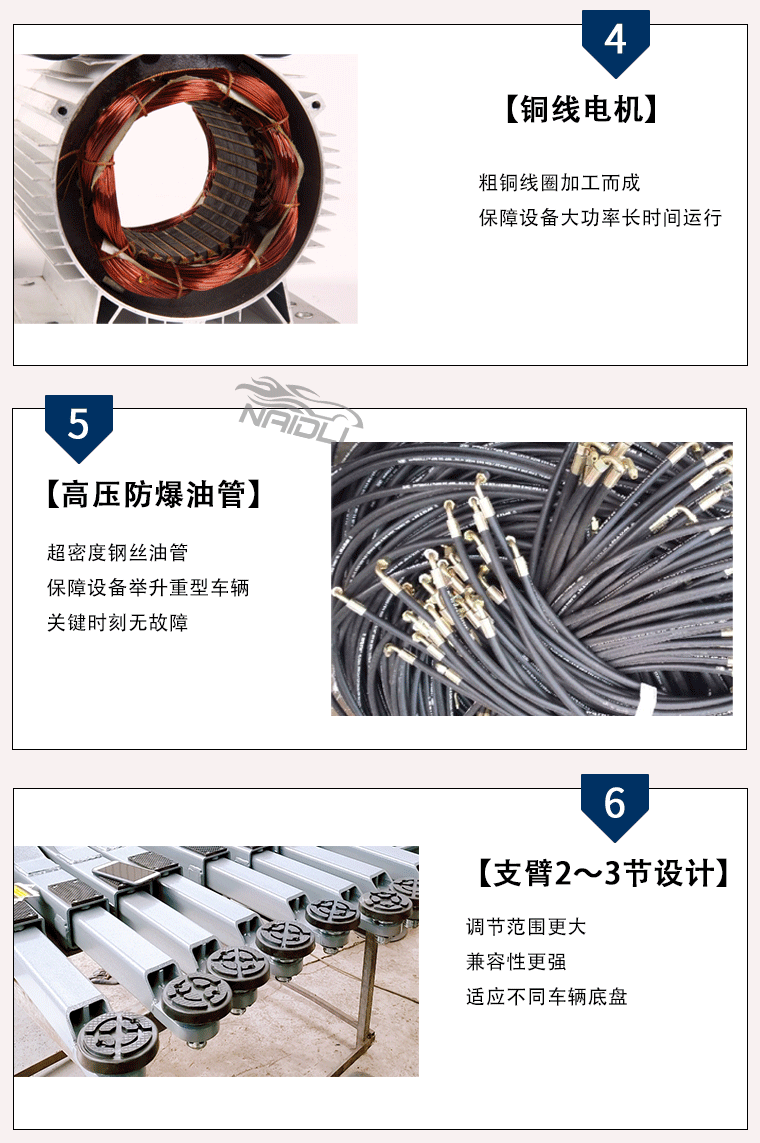 4

【铜线电机】

粗铜线圈加工而成
保障设备大功率长时间运行

NAIDU

5

【高压防爆油管】

超密度钢丝油管
保障设备举升重型车辆
关键时刻无故障

6

【支臂2～3节设计】

调节范围更大
兼容性更强
适应不同车辆底盘