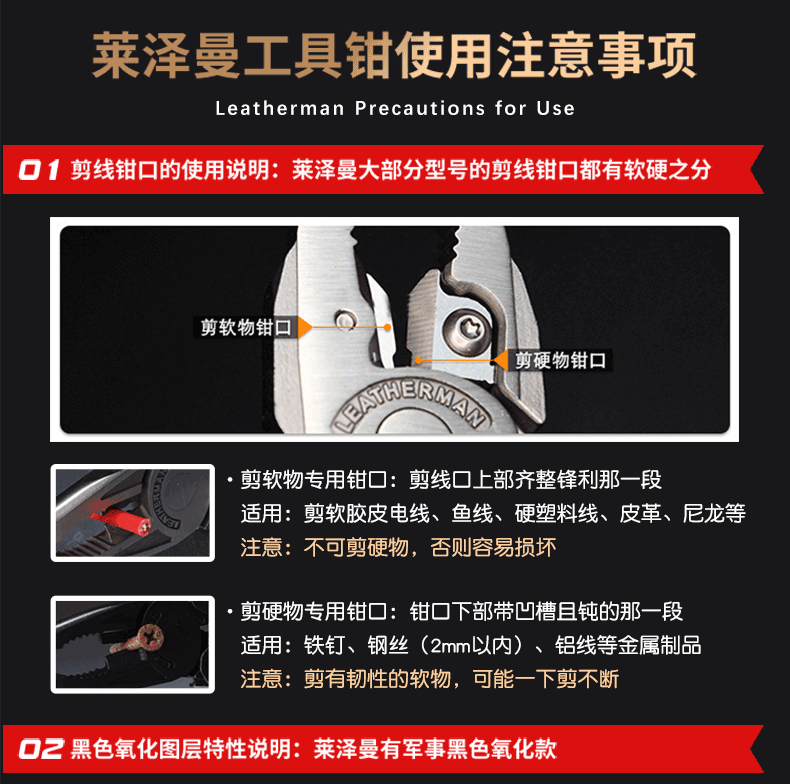 莱泽曼工具钳使用注意事项

Leatherman Precautions for Use

01 剪线钳口的使用说明：莱泽曼大部分型号的剪线钳口都有软硬之分

剪软物钳口

剪硬物钳口

LEATHERMAN

· 剪软物专用钳口：剪线口上部齐整锋利那一段
适用：剪软胶皮电线、鱼线、硬塑料线、皮革、尼龙等
注意：不可剪硬物，否则容易损坏

· 剪硬物专用钳口：钳口下部带凹槽且钝的那一段
适用：铁钉、钢丝（2mm以内）、铝线等金属制品
注意：剪有韧性的软物，可能一下剪不断

02 黑色氧化图层特性说明：莱泽曼有军事黑色氧化款