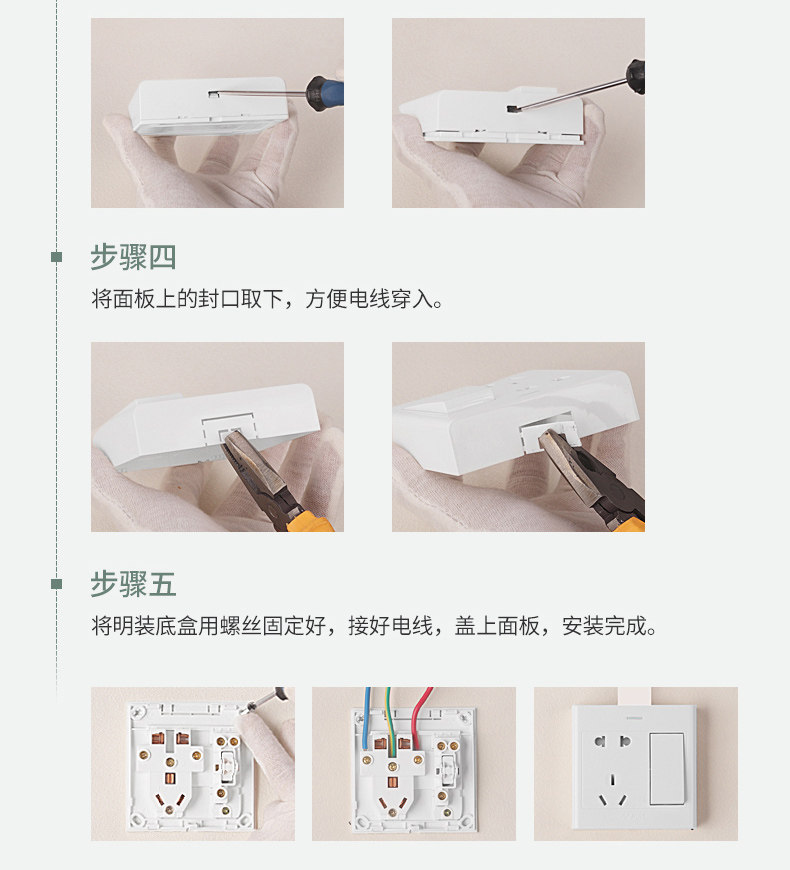 步骤四

将面板上的封口取下，方便电线穿入。

步骤五

将明装底盒用螺丝固定好，接好电线，盖上面板，安装完成。