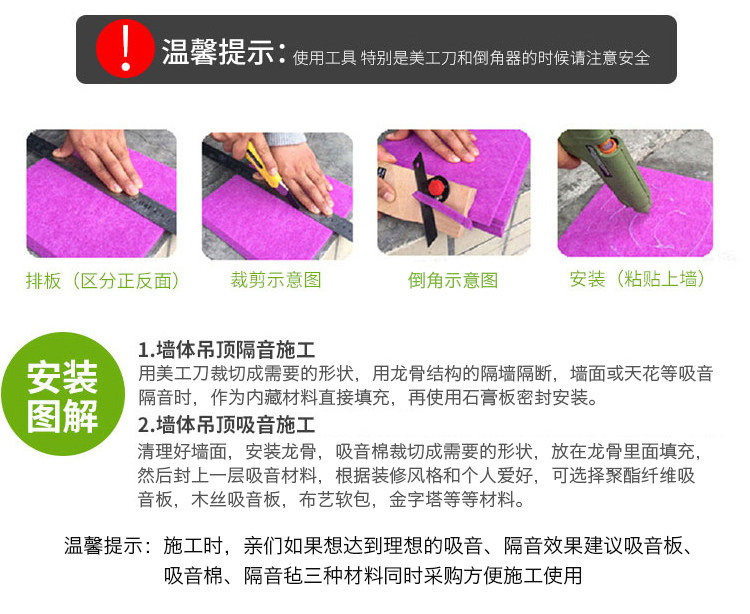 !

温馨提示：使用工具 特别是美工刀和倒角器的时候请注意安全

排板（区分正反面）

裁剪示意图

倒角示意图

安装（粘贴上墙）

安装图解

1.墙体吊顶隔音施工
用美工刀裁切成需要的形状，用龙骨结构的隔墙隔断，墙面或天花等吸音隔音时，作为内藏材料直接填充，再使用石膏板密封安装。

2.墙体吊顶吸音施工
清理好墙面，安装龙骨，吸音棉裁切成需要的形状，放在龙骨里面填充，然后封上一层吸音材料，根据装修风格和个人爱好，可选择聚酯纤维吸音板，木丝吸音板，布艺软包，金字塔等等材料。

温馨提示：施工时，亲们如果想达到理想的吸音、隔音效果建议吸音板、吸音棉、隔音毡三种材料同时采购方便施工使用