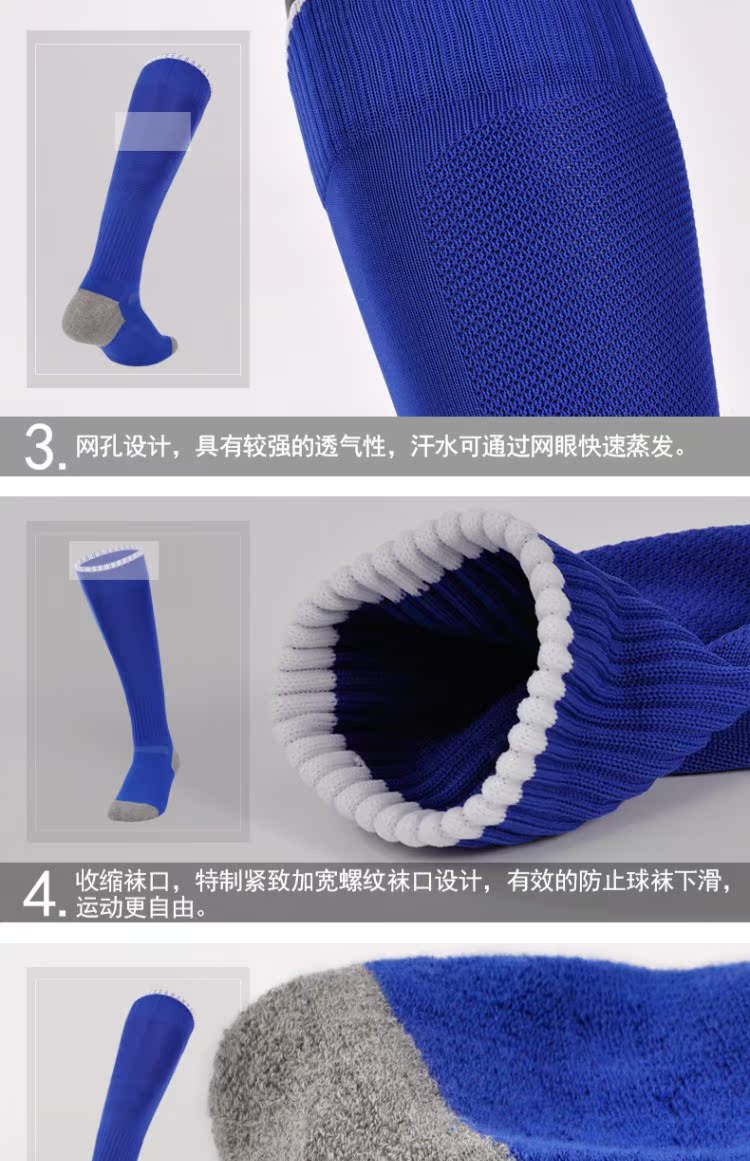 3. 网孔设计，具有较强的透气性，汗水可通过网眼快速蒸发。

4. 收缩袜口，特制紧致加宽螺纹袜口设计，有效的防止球袜下滑，运动更自由。