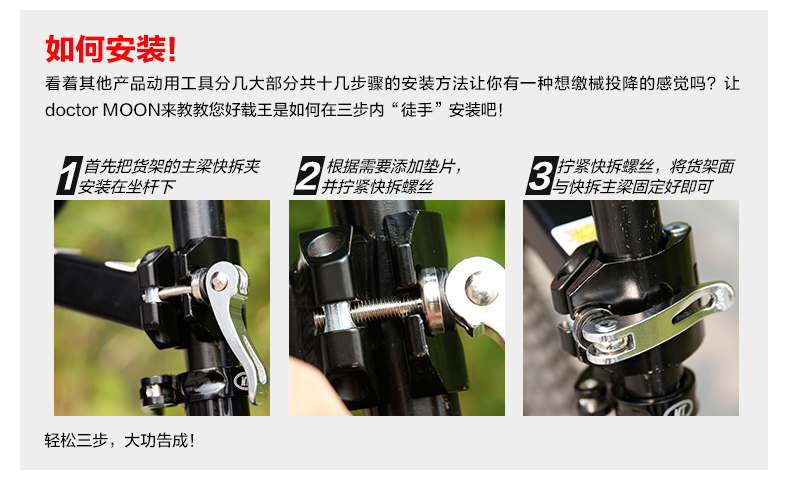 如何安装!

看着其他产品动用工具分几大部分共十几步骤的安装方法让你有一种想缴械投降的感觉吗？让doctor MOON来教教您好载王是如何在三步内“徒手”安装吧!

1 首先把货架的主梁快拆夹安装在坐杆下

2 根据需要添加垫片，并拧紧快拆螺丝

3 拧紧快拆螺丝，将货架面与快拆主梁固定好即可

轻松三步，大功告成!